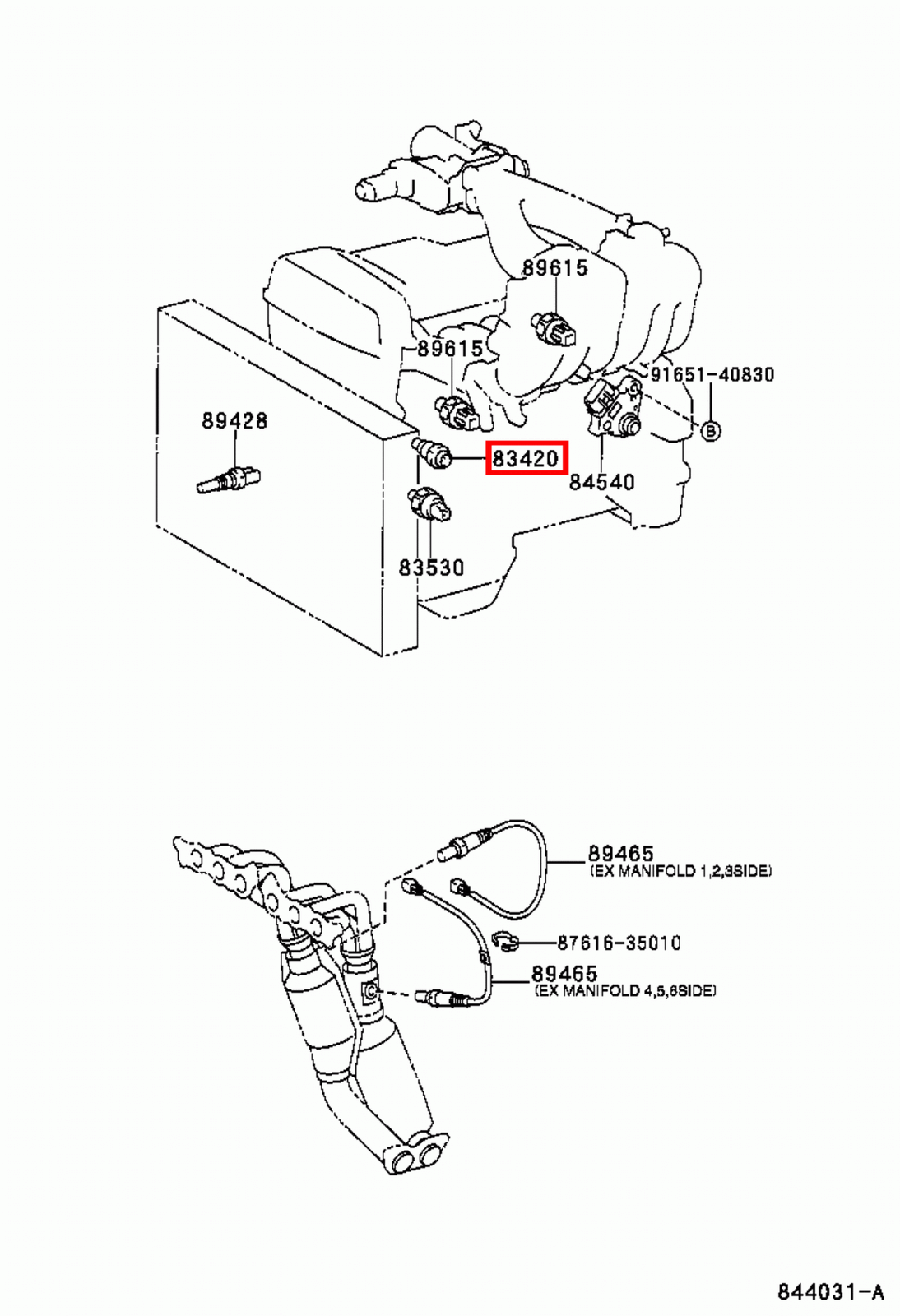 89615
89615
91651-40830
B
89428
83420
84540
83530
89465
(EX MANIFOLD 1,2,3SIDE)
87616-35010
89465
(EX MANIFOLD 4,5,6SIDE)
844031-A