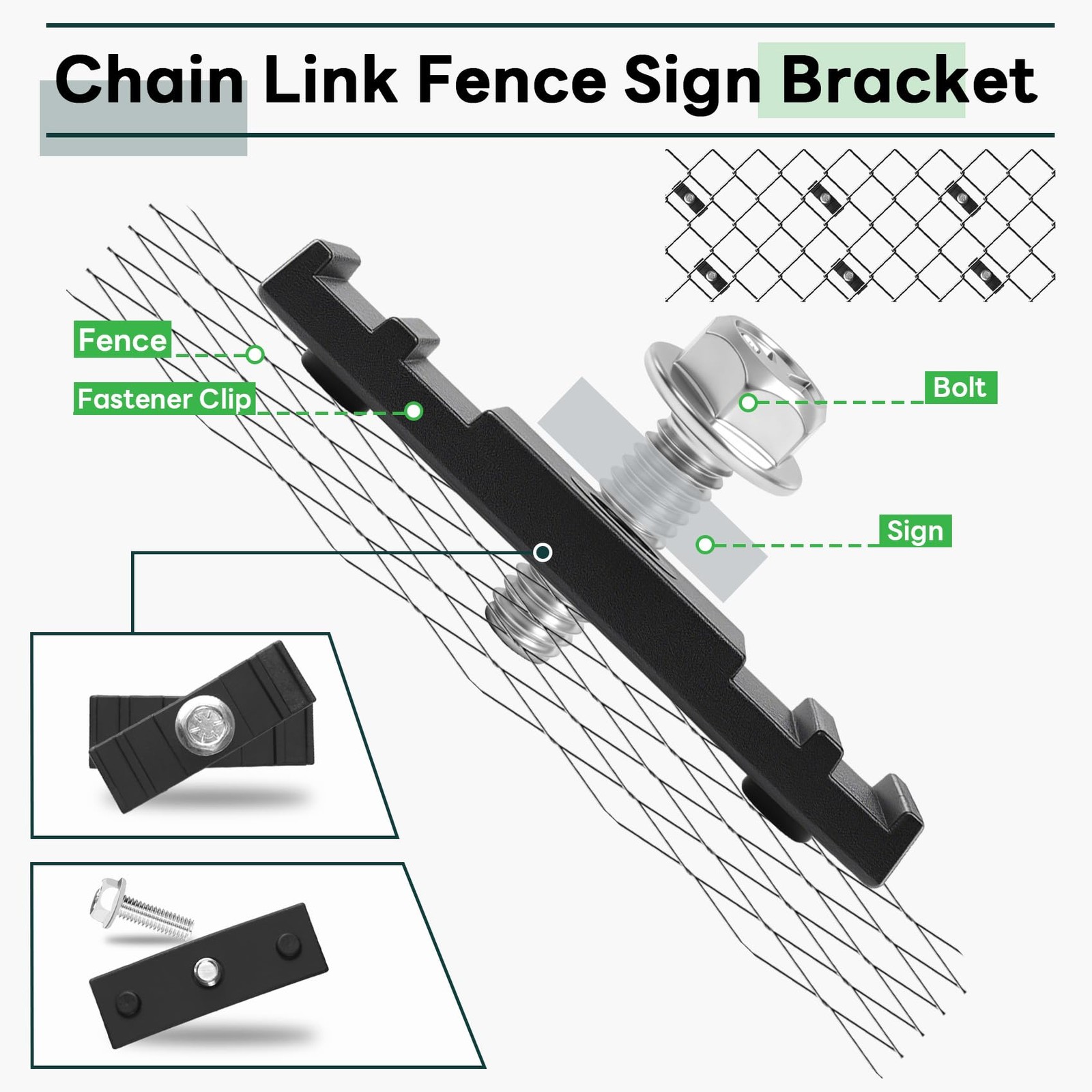 Chain Link Fence Sign Bracket

Fence

Fastener Clip

Bolt

Sign