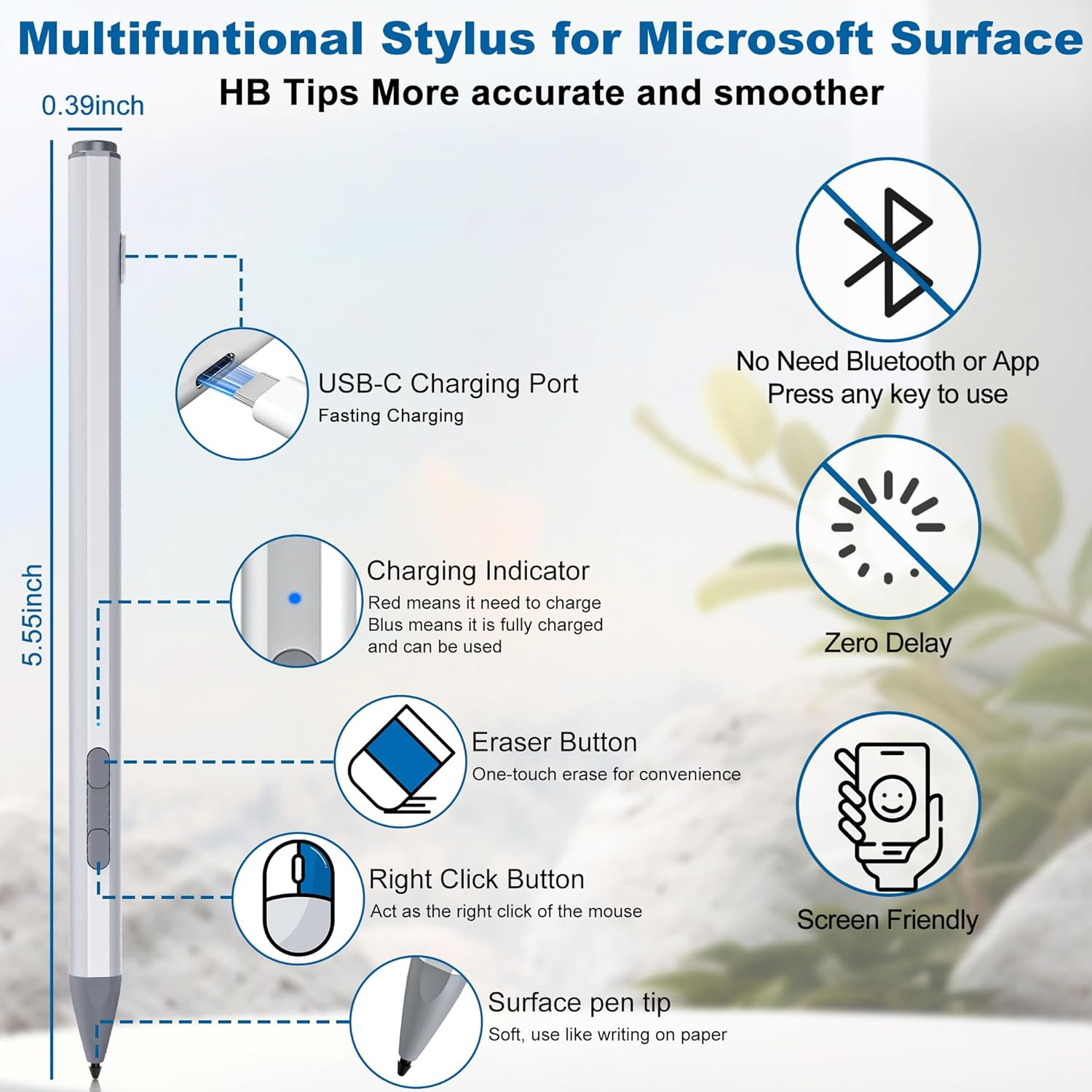 Multifuntional Stylus for Microsoft Surface

HB Tips More accurate and smoother

0.39inch

5.55inch

USB-C Charging Port
Fasting Charging

Charging Indicator
Red means it need to charge
Blus means it is fully charged and can be used

Eraser Button
One-touch erase for convenience

Right Click Button
Act as the right click of the mouse

Surface pen tip
Soft, use like writing on paper

No Need Bluetooth or App
Press any key to use

Zero Delay

Screen Friendly