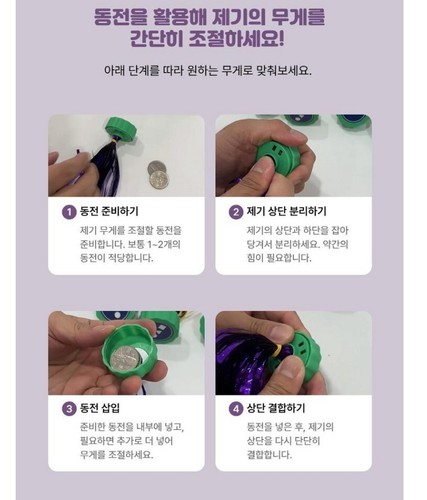 동전을 활용해 제기의 무게를 간단히 조절하세요!

아래 단계를 따라 원하는 무게로 맞춰보세요.

1 동전 준비하기

제기 무게를 조절할 동전을 준비합니다. 보통 1~2개의 동전이 적당합니다.

2 제기 상단 분리하기

제기의 상단과 하단을 잡아 당겨서 분리하세요. 약간의 힘이 필요합니다.

3 동전 삽입

준비한 동전을 내부에 넣고, 필요하면 추가로 더 넣어 무게를 조절하세요.

4 상단 결합하기

동전을 넣은 후, 제기의 상단을 다시 단단히 결합합니다.