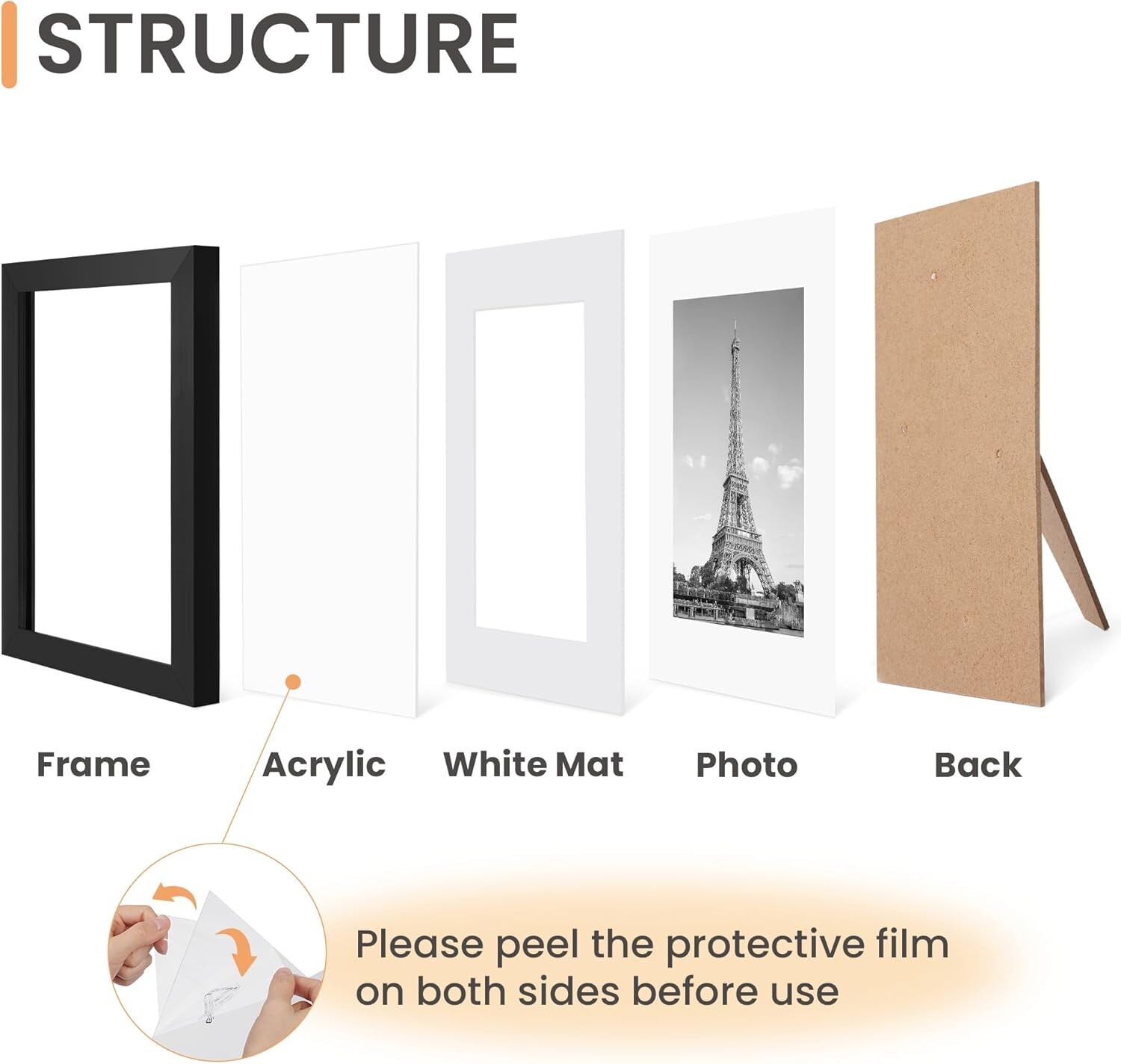 STRUCTURE

Frame

Acrylic

White Mat

Photo

Back

Please peel the protective film on both sides before use