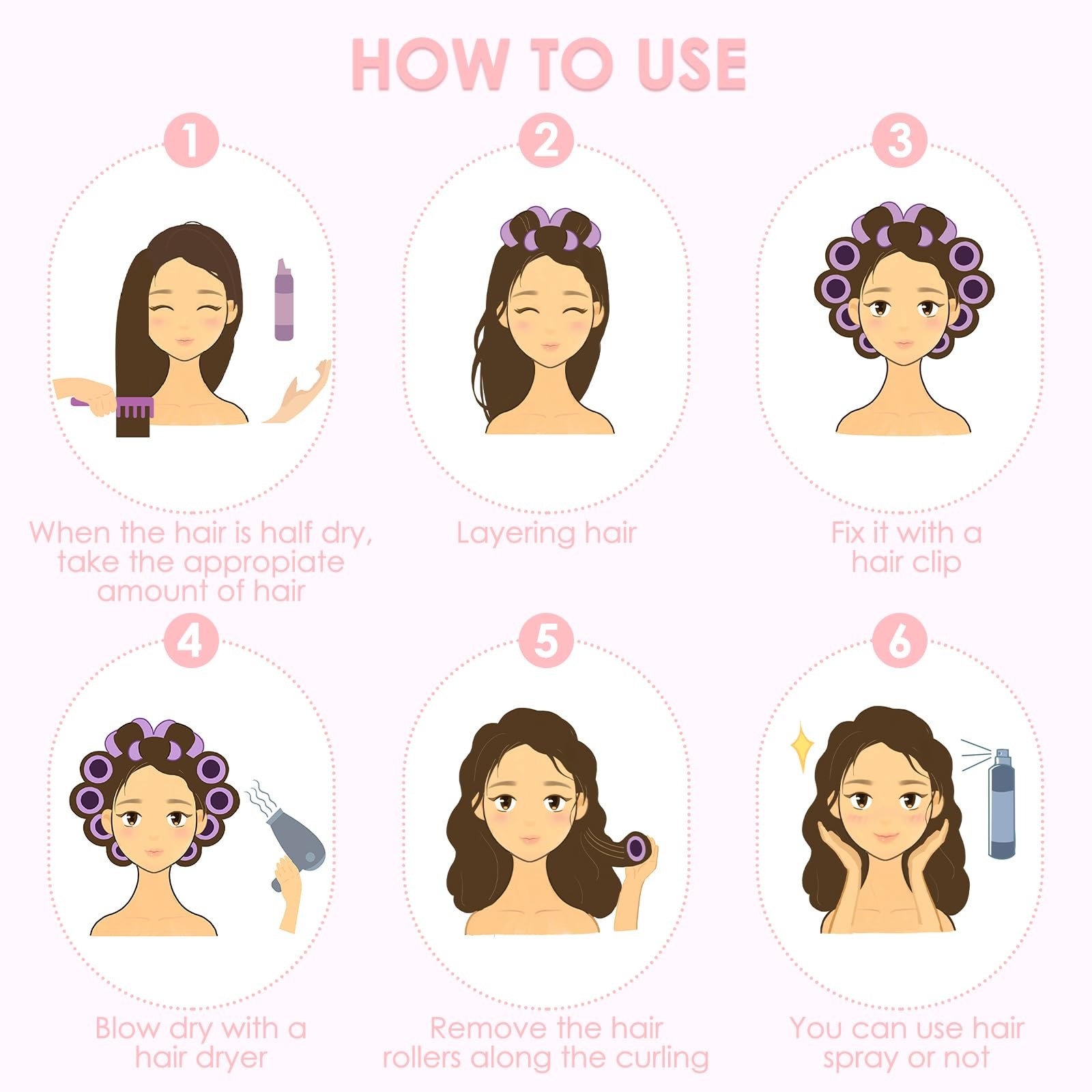 HOW TO USE

1

When the hair is half dry, take the appropiate amount of hair

2

Layering hair

3

Fix it with a hair clip

4

Blow dry with a hair dryer

5

Remove the hair rollers along the curling

6

You can use hair spray or not