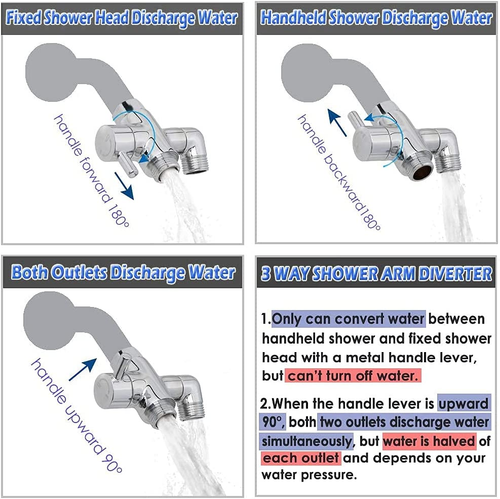 Fixed Shower Head Discharge Water

handle forward 180°

Handheld Shower Discharge Water

handle backward180°

Both Outlets Discharge Water

handle upward 90°

3 WAY SHOWER ARM DIVERTER

1.Only can convert water between handheld shower and fixed shower head with a metal handle lever, but can't turn off water.

2.When the handle lever is upward 90°, both two outlets discharge water simultaneously, but water is halved of each outlet and depends on your water pressure.