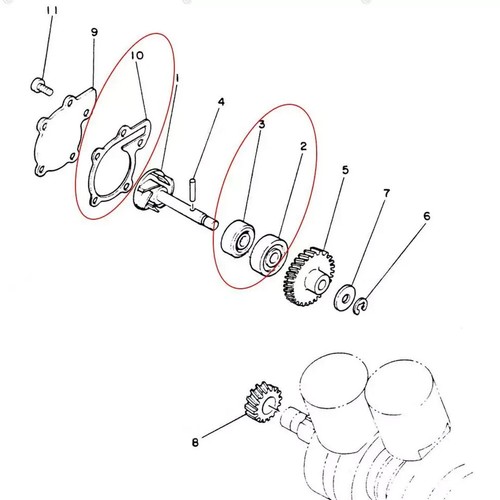 11
9
10
1
4
3
2
5
7
6
8