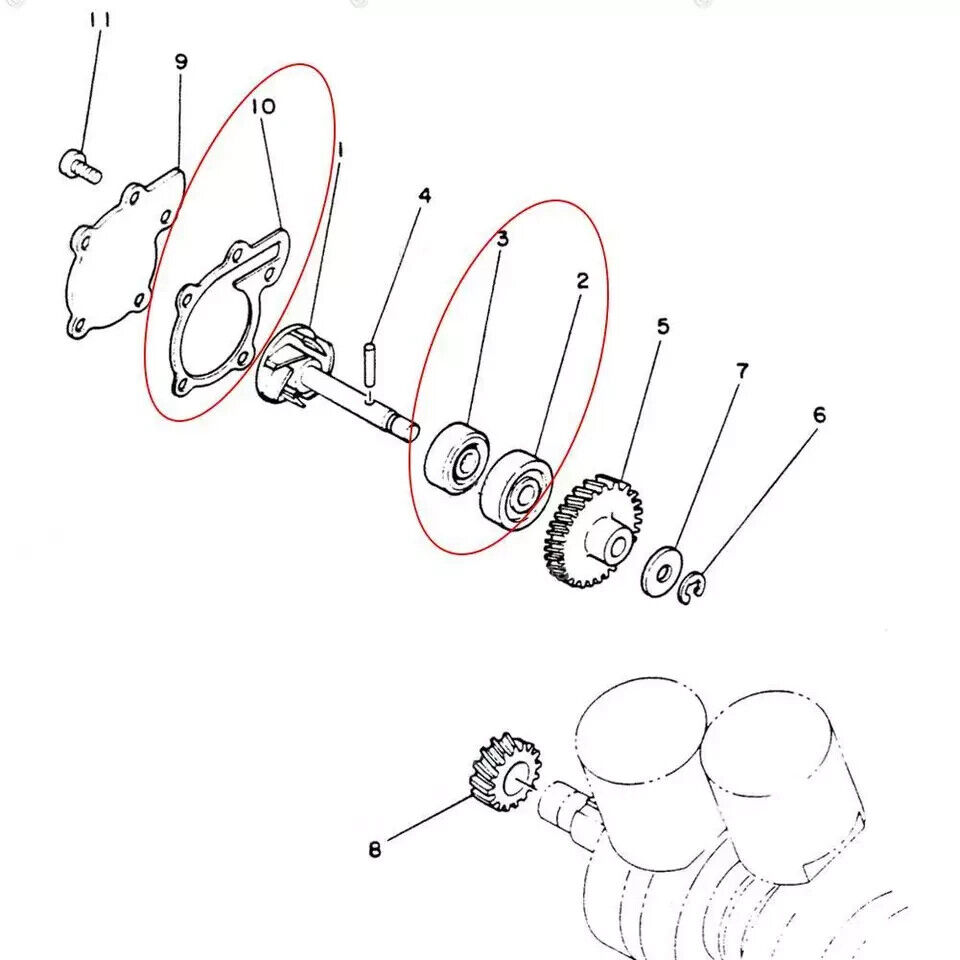 11
9
10
1
4
3
2
5
7
6
8