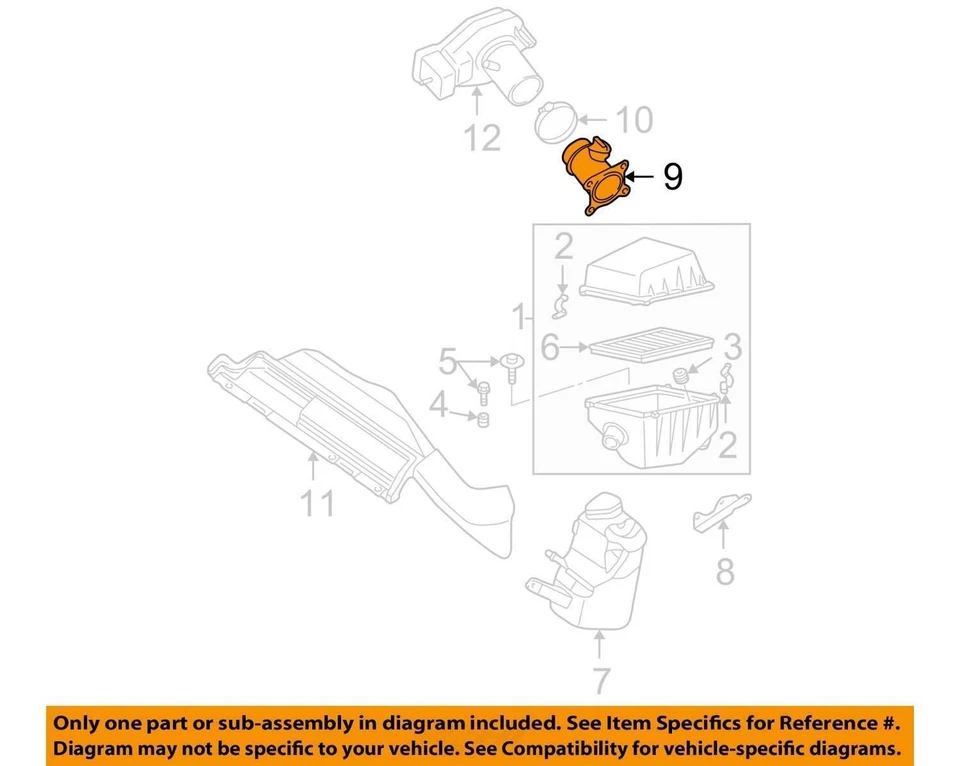 12
10
9
2
1
6
3
5
4
2
11
8
7

Only one part or sub-assembly in diagram included. See Item Specifics for Reference #. Diagram may not be specific to your vehicle. See Compatibility for vehicle-specific diagrams.