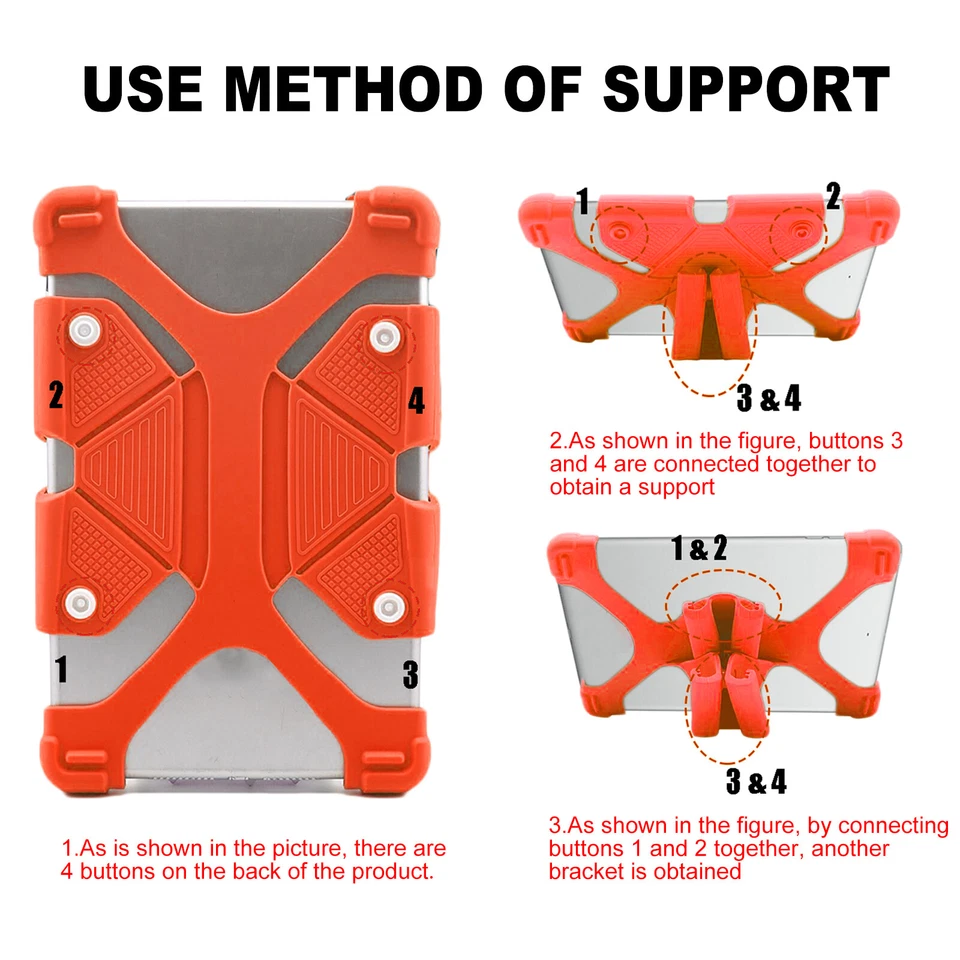 USE METHOD OF SUPPORT

2

4

1

3

1.As is shown in the picture, there are 4 buttons on the back of the product.

1

2

3 & 4

2.As shown in the figure, buttons 3 and 4 are connected together to obtain a support

1 & 2

3 & 4

3.As shown in the figure, by connecting buttons 1 and 2 together, another bracket is obtained