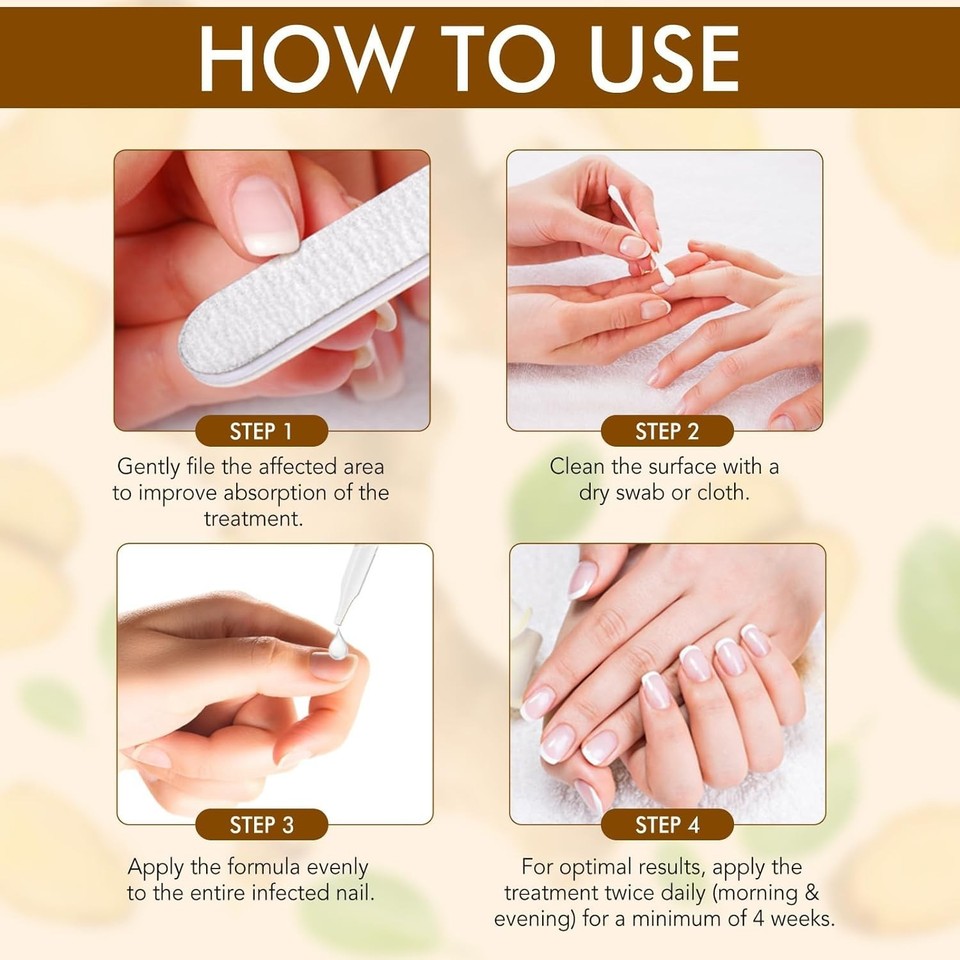 HOW TO USE

STEP 1

Gently file the affected area to improve absorption of the treatment.

STEP 2

Clean the surface with a dry swab or cloth.

STEP 3

Apply the formula evenly to the entire infected nail.

STEP 4

For optimal results, apply the treatment twice daily (morning & evening) for a minimum of 4 weeks.