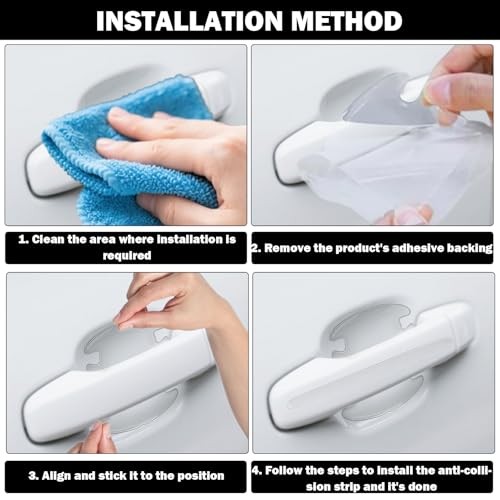 INSTALLATION METHOD

1. Clean the area where installation is required

2. Remove the product's adhesive backing

3. Align and stick it to the position

4. Follow the steps to install the anti-collision strip and it's done