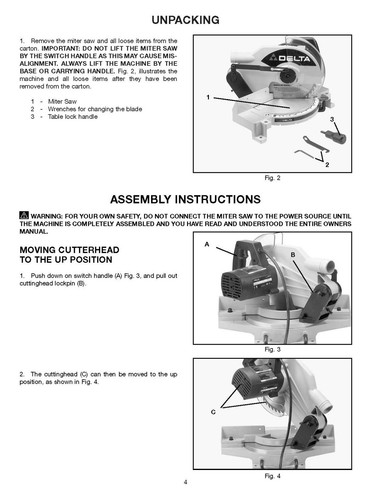 UNPACKING

1. Remove the miter saw and all loose items from the carton. IMPORTANT: DO NOT LIFT THE MITER SAW BY THE SWITCH HANDLE AS THIS MAY CAUSE MISALIGNMENT. ALWAYS LIFT THE MACHINE BY THE BASE OR CARRYING HANDLE. Fig. 2, illustrates the machine and all loose items after they have been removed from the carton.

1 - Miter Saw
2 - Wrenches for changing the blade
3 - Table lock handle

DELTA

1

3

2

Fig. 2

ASSEMBLY INSTRUCTIONS

WARNING: FOR YOUR OWN SAFETY, DO NOT CONNECT THE MITER SAW TO THE POWER SOURCE UNTIL THE MACHINE IS COMPLETELY ASSEMBLED AND YOU HAVE READ AND UNDERSTOOD THE ENTIRE OWNERS MANUAL.

MOVING CUTTERHEAD TO THE UP POSITION

1. Push down on switch handle (A) Fig. 3, and pull out cuttinghead lockpin (B).

A

B

Fig. 3

2. The cuttinghead (C) can then be moved to the up position, as shown in Fig. 4.

C

Fig. 4

4