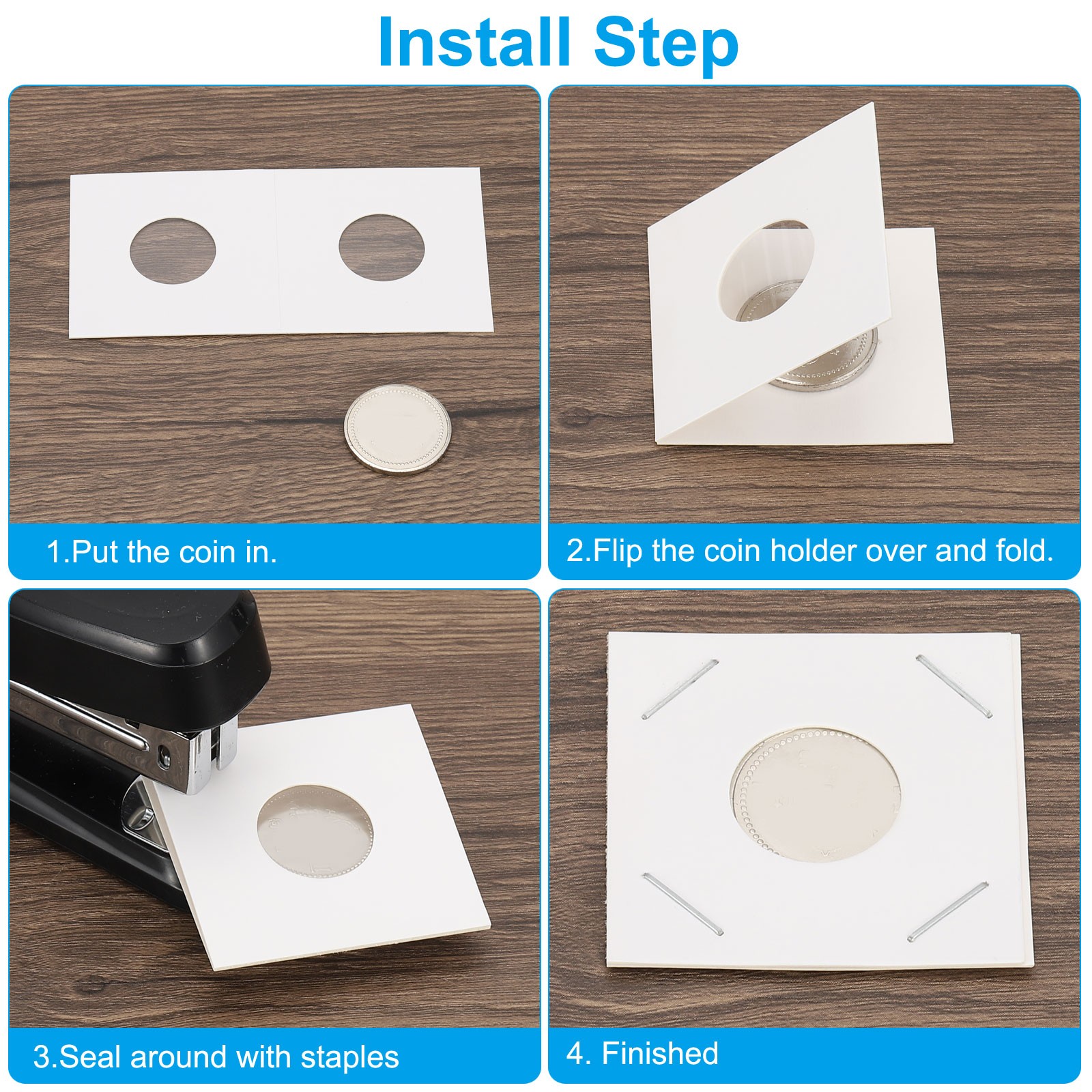 Install Step

1.Put the coin in.

2.Flip the coin holder over and fold.

3.Seal around with staples

4. Finished