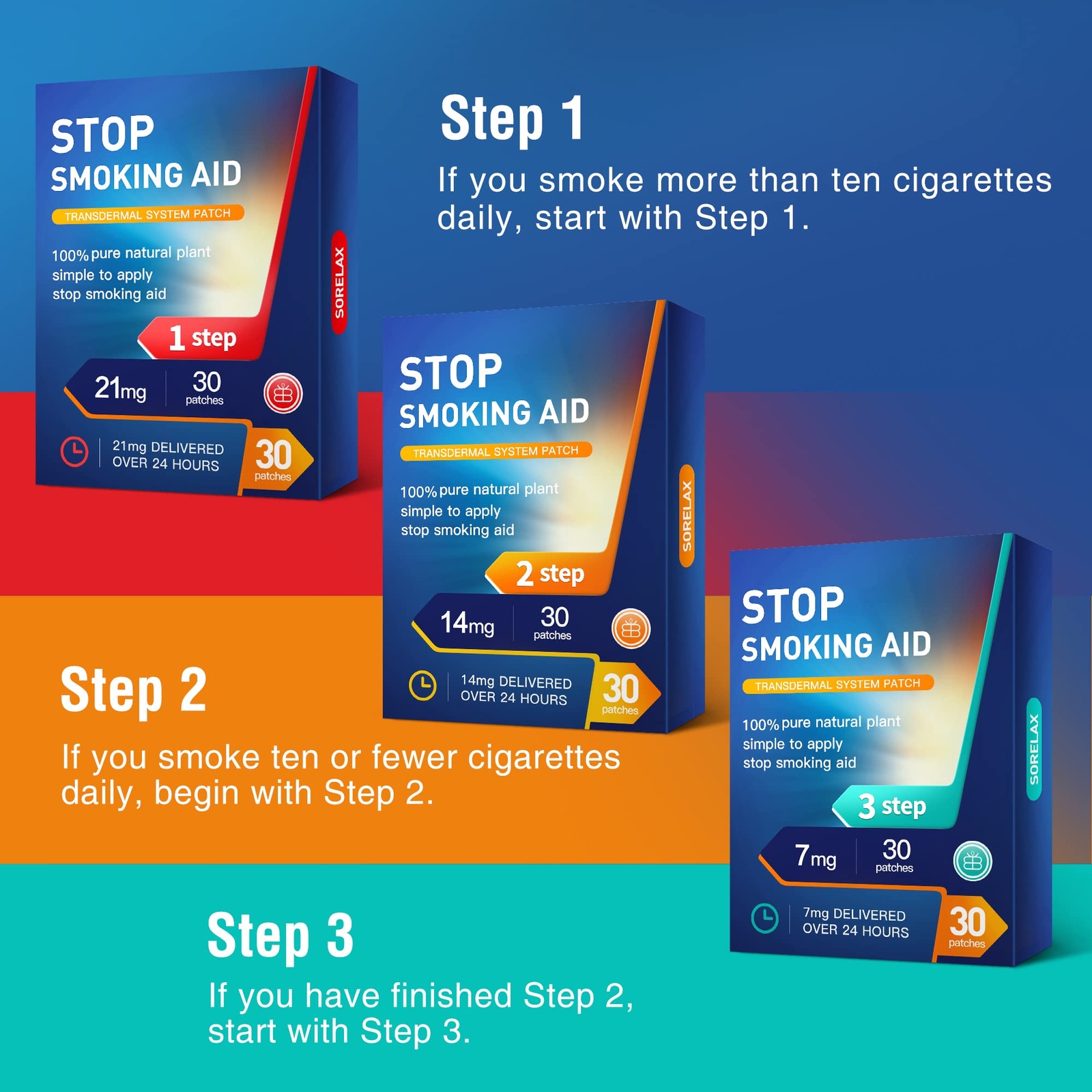 STOP
SMOKING AID
TRANSDERMAL SYSTEM PATCH
100% pure natural plant
simple to apply
stop smoking aid
1 step
21mg
30
patches
21mg DELIVERED
OVER 24 HOURS
30
patches
SORELAX

Step 1
If you smoke more than ten cigarettes daily, start with Step 1.

STOP
SMOKING AID
TRANSDERMAL SYSTEM PATCH
100% pure natural plant
simple to apply
stop smoking aid
2 step
14mg
30
patches
14mg DELIVERED
OVER 24 HOURS
30
patches
SORELAX

Step 2
If you smoke ten or fewer cigarettes daily, begin with Step 2.

STOP
SMOKING AID
TRANSDERMAL SYSTEM PATCH
100% pure natural plant
simple to apply
stop smoking aid
3 step
7mg
30
patches
7mg DELIVERED
OVER 24 HOURS
30
patches
SORELAX

Step 3
If you have finished Step 2, start with Step 3.