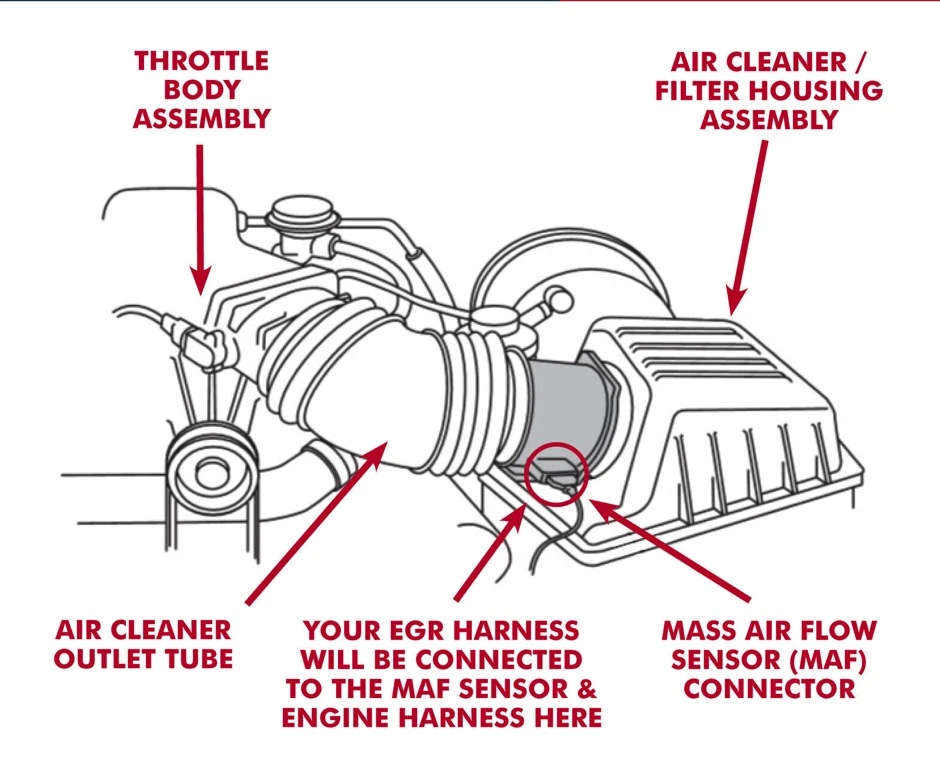 THROTTLE BODY ASSEMBLY

AIR CLEANER / FILTER HOUSING ASSEMBLY

AIR CLEANER OUTLET TUBE

YOUR EGR HARNESS WILL BE CONNECTED TO THE MAF SENSOR & ENGINE HARNESS HERE

MASS AIR FLOW SENSOR (MAF) CONNECTOR