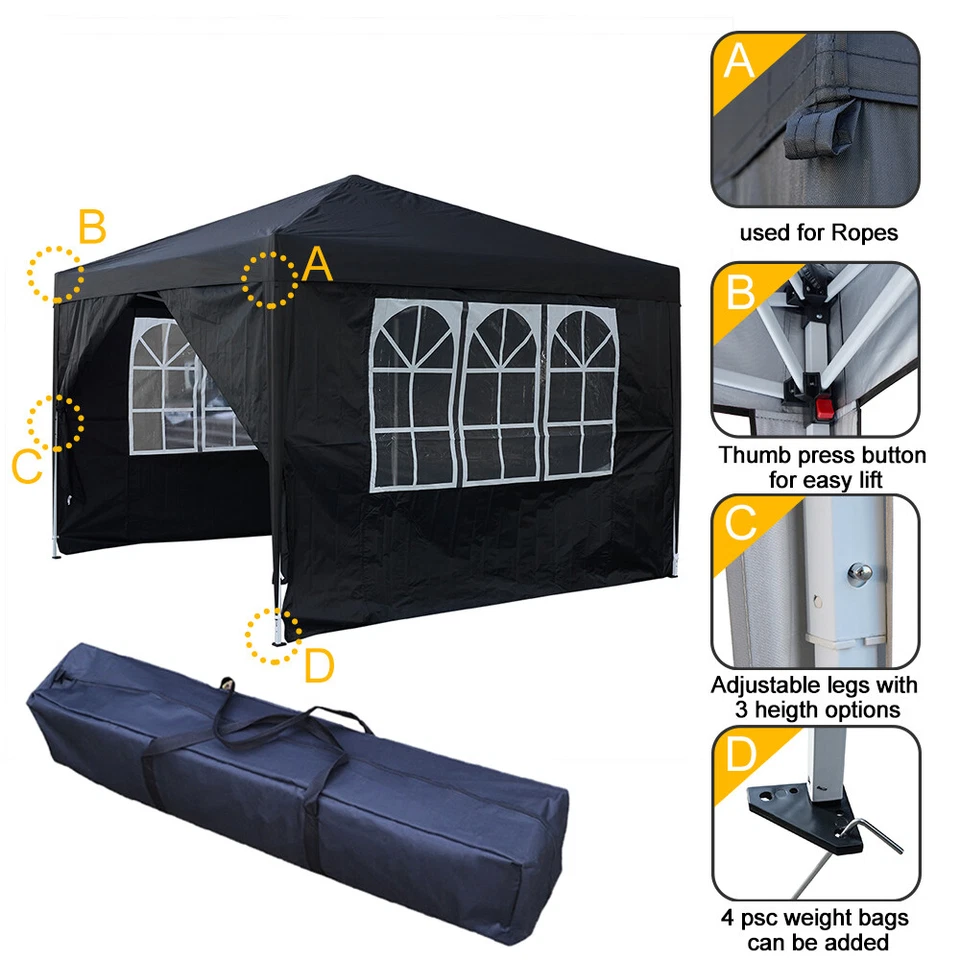 B
A
C
D

A
used for Ropes

B
Thumb press button for easy lift

C
Adjustable legs with 3 heigth options

D
4 psc weight bags can be added