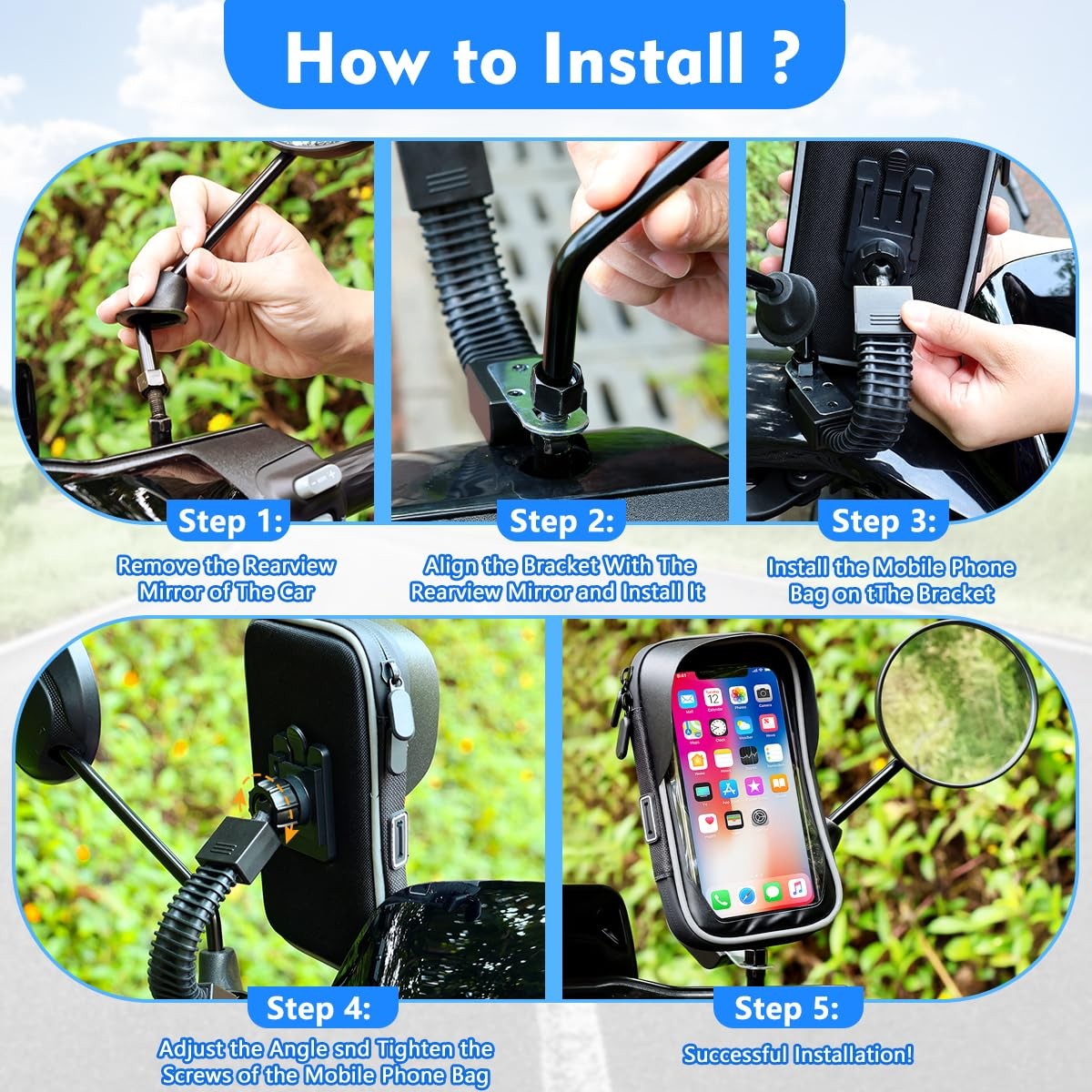 How to Install ?

Step 1:
Remove the Rearview Mirror of The Car

Step 2:
Align the Bracket With The Rearview Mirror and Install It

Step 3:
Install the Mobile Phone Bag on tThe Bracket

Step 4:
Adjust the Angle snd Tighten the Screws of the Mobile Phone Bag

Step 5:
Successful Installation!