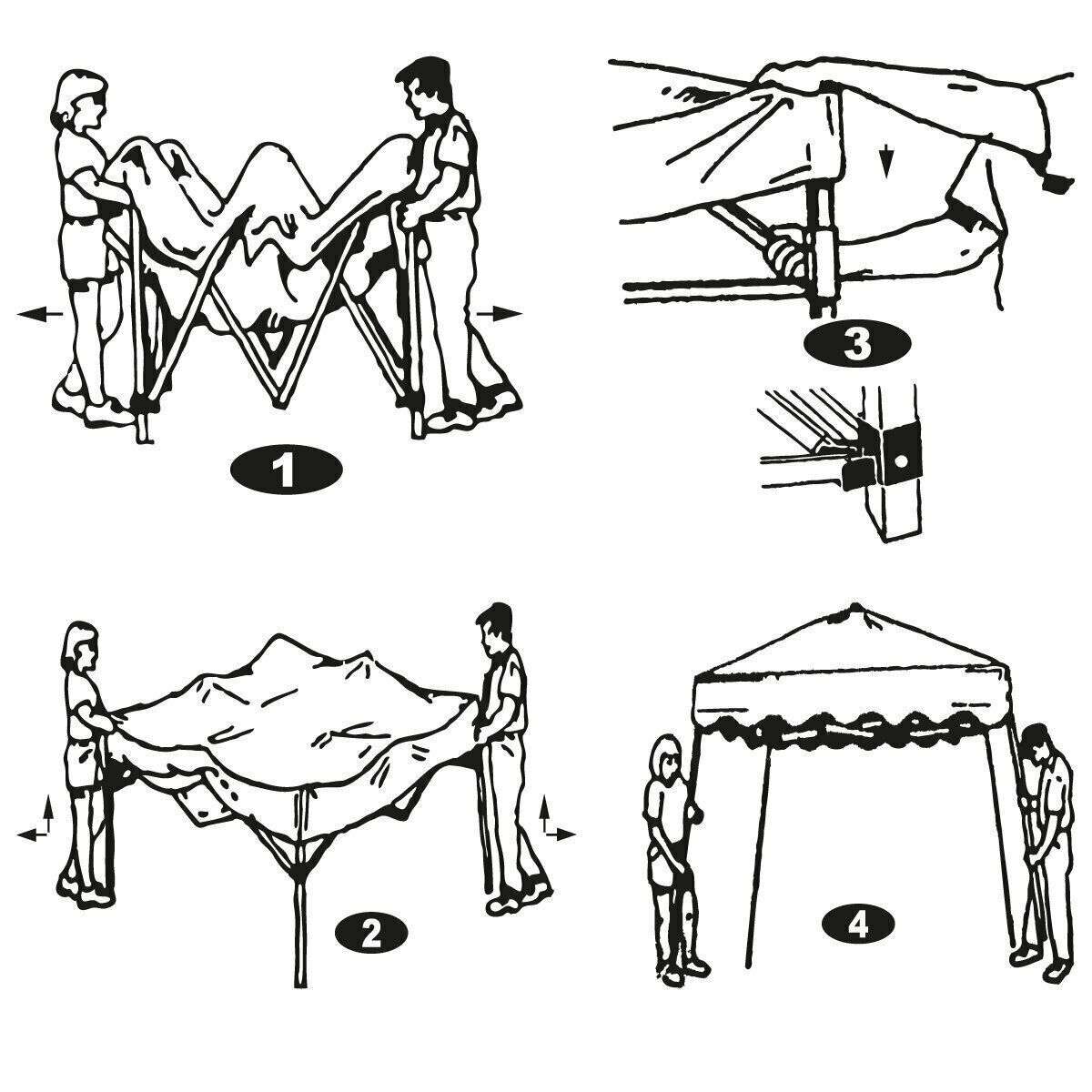 1

3

2

4