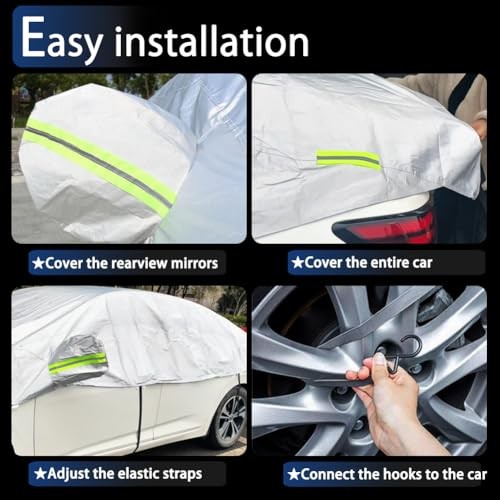 Easy installation

★Cover the rearview mirrors

★Cover the entire car

★Adjust the elastic straps

★Connect the hooks to the car