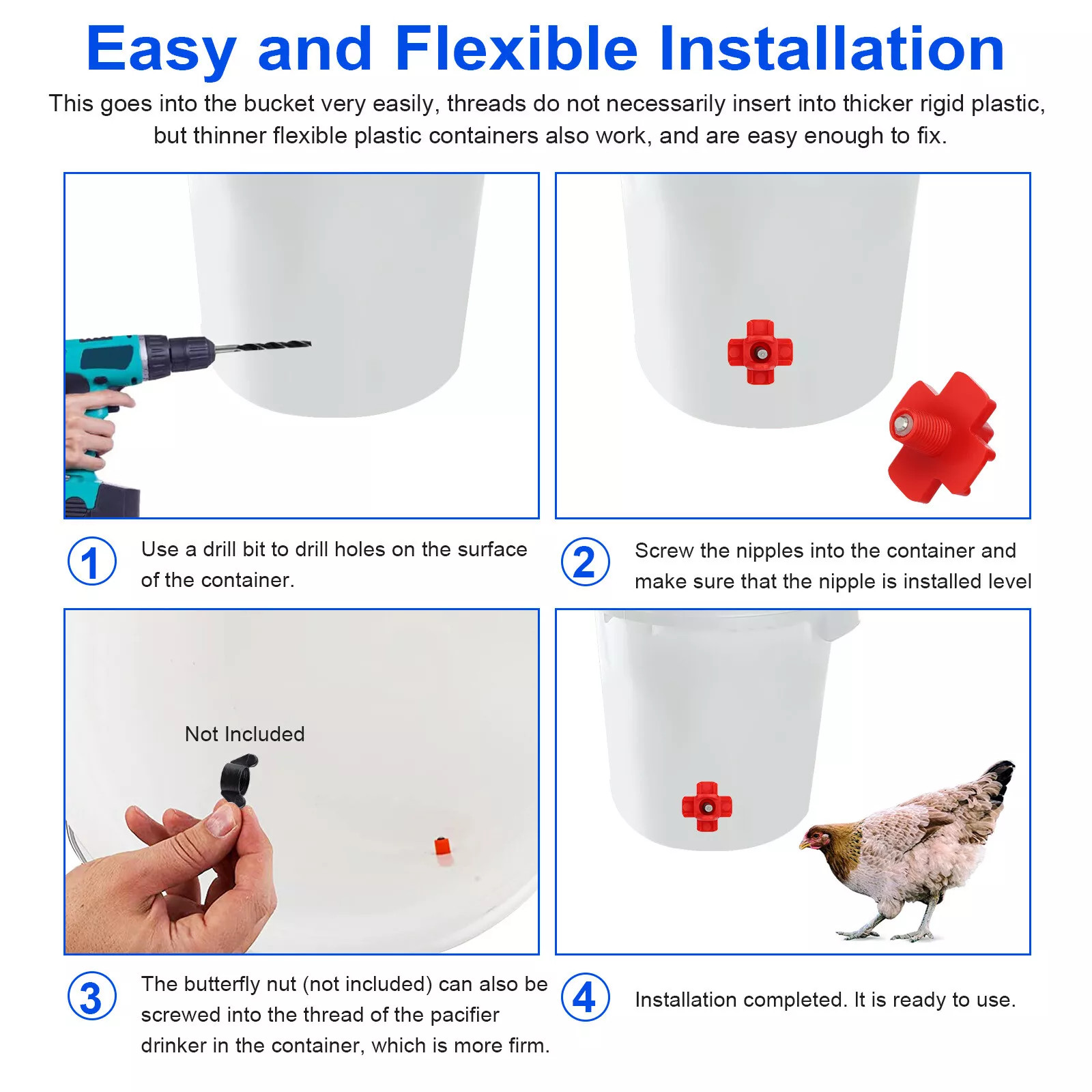 Easy and Flexible Installation

This goes into the bucket very easily, threads do not necessarily insert into thicker rigid plastic, but thinner flexible plastic containers also work, and are easy enough to fix.

1 Use a drill bit to drill holes on the surface of the container.

2 Screw the nipples into the container and make sure that the nipple is installed level

Not Included

3 The butterfly nut (not included) can also be screwed into the thread of the pacifier drinker in the container, which is more firm.

4 Installation completed. It is ready to use.