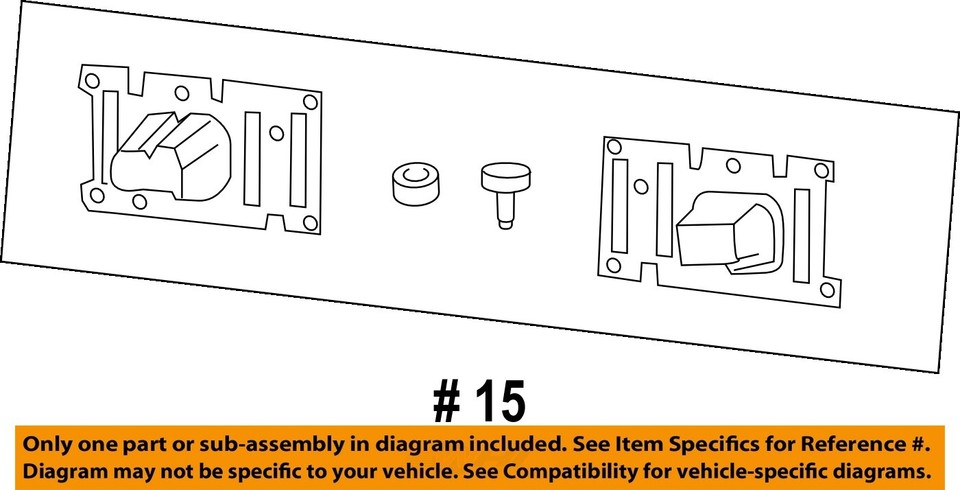 # 15

Only one part or sub-assembly in diagram included. See Item Specifics for Reference #.
Diagram may not be specific to your vehicle. See Compatibility for vehicle-specific diagrams.