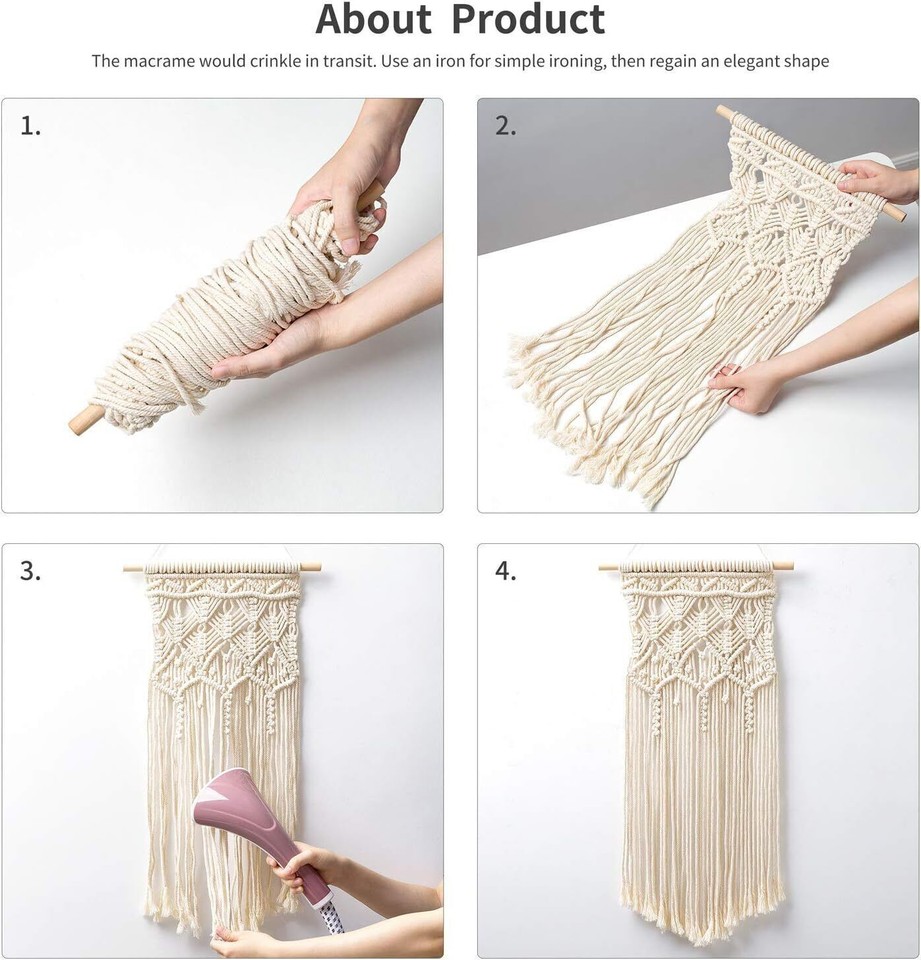 About Product

The macrame would crinkle in transit. Use an iron for simple ironing, then regain an elegant shape

1.

2.

3.

4.