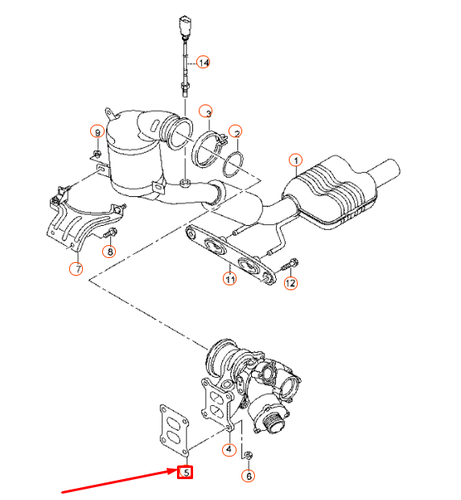 14
3
2
9
1
8
7
11
12
4
5
6