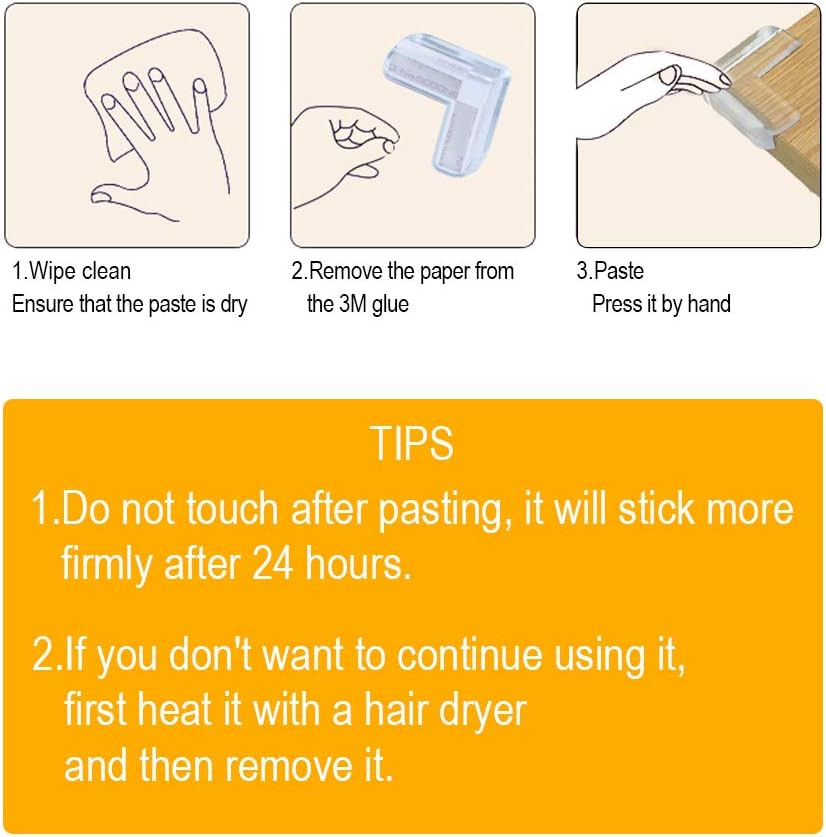 1.Wipe clean
Ensure that the paste is dry

2.Remove the paper from the 3M glue

3.Paste
Press it by hand

TIPS

1.Do not touch after pasting, it will stick more firmly after 24 hours.

2.If you don't want to continue using it, first heat it with a hair dryer and then remove it.