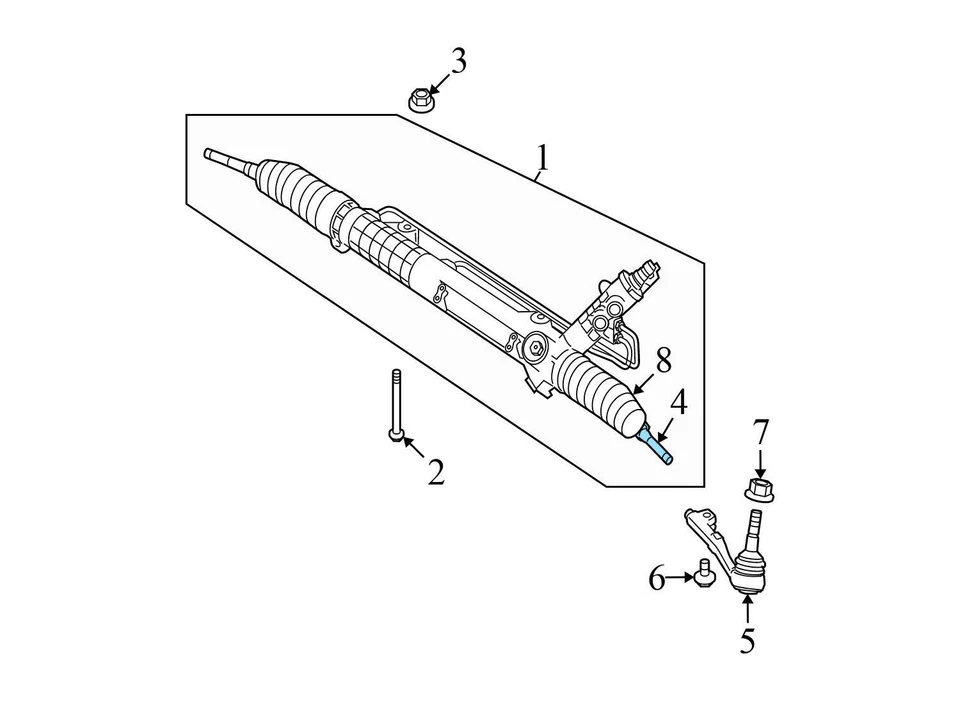 3
1
8
4
2
7
6
5