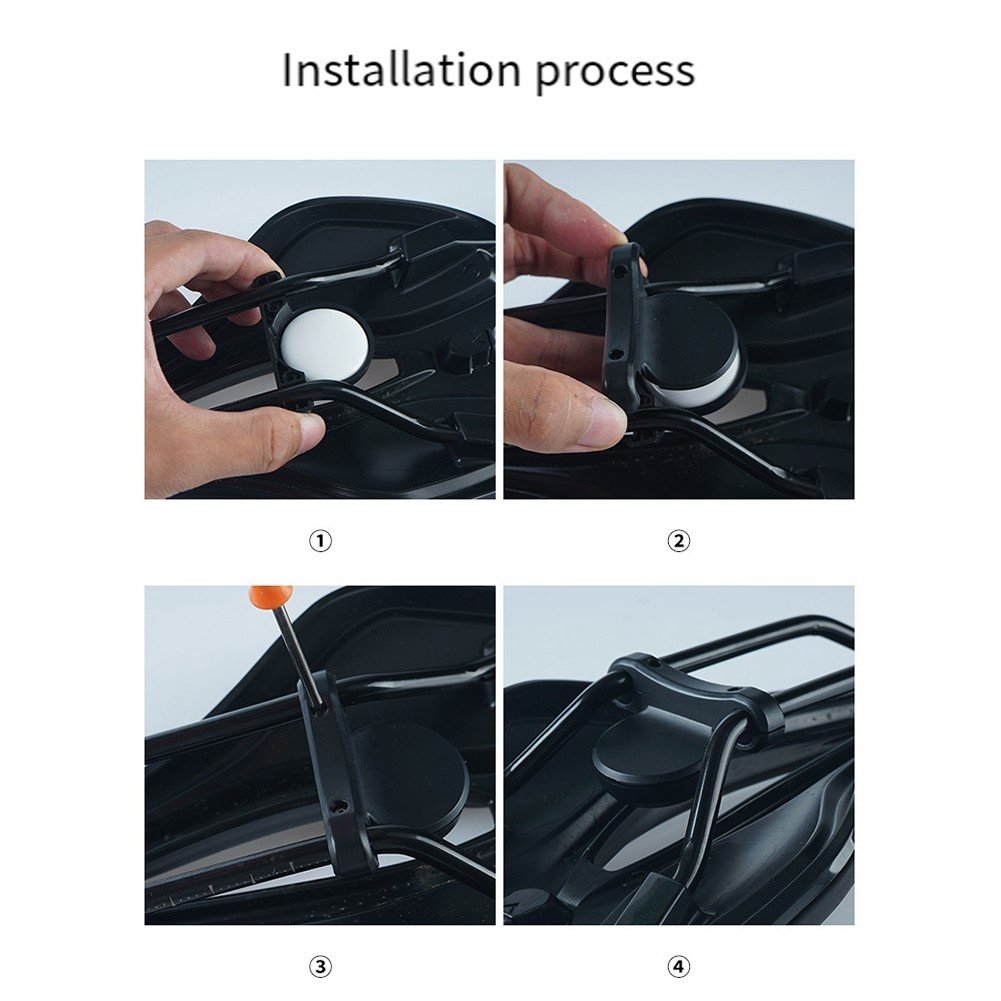 Installation process

①

②

③

④