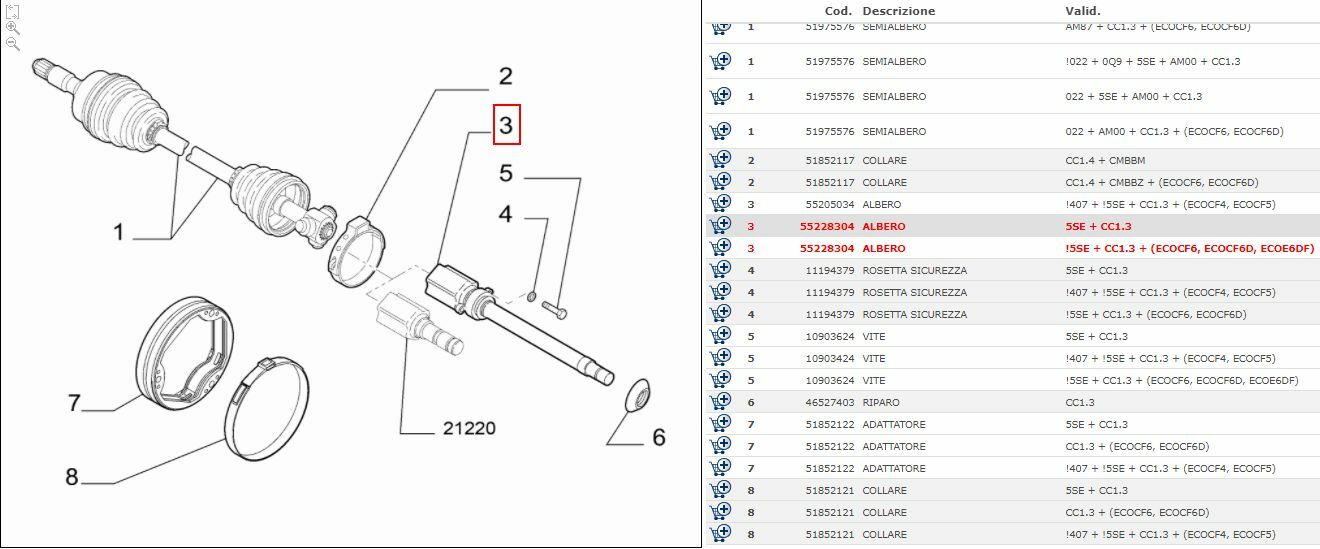 2
3
5
4
1
7
21220
6
8

| | Cod. | Descrizione | Valid. |
|---|---|---|---|
| 1 | 51975576 | SEMIALBERO | AM87 + CC1.3 + (ECOCF6, ECOCF6D) |
| 1 | 51975576 | SEMIALBERO | !022 + 0Q9 + 5SE + AM00 + CC1.3 |
| 1 | 51975576 | SEMIALBERO | 022 + 5SE + AM00 + CC1.3 |
| 1 | 51975576 | SEMIALBERO | 022 + AM00 + CC1.3 + (ECOCF6, ECOCF6D) |
| 2 | 51852117 | COLLARE | CC1.4 + CMBBM |
| 2 | 51852117 | COLLARE | CC1.4 + CMBBZ + (ECOCF6, ECOCF6D) |
| 3 | 55205034 | ALBERO | !407 + !5SE + CC1.3 + (ECOCF4, ECOCF5) |
| 3 | 55228304 | ALBERO | 5SE + CC1.3 |
| 3 | 55228304 | ALBERO | !5SE + CC1.3 + (ECOCF6, ECOCF6D, ECOE6DF) |
| 4 | 11194379 | ROSETTA SICUREZZA | 5SE + CC1.3 |
| 4 | 11194379 | ROSETTA SICUREZZA | !407 + !5SE + CC1.3 + (ECOCF4, ECOCF5) |
| 4 | 11194379 | ROSETTA SICUREZZA | !5SE + CC1.3 + (ECOCF6, ECOCF6D) |
| 5 | 10903624 | VITE | 5SE + CC1.3 |
| 5 | 10903424 | VITE | !407 + !5SE + CC1.3 + (ECOCF4, ECOCF5) |
| 5 | 10903624 | VITE | !5SE + CC1.3 + (ECOCF6, ECOCF6D, ECOE6DF) |
| 6 | 46527403 | RIPARO | CC1.3 |
| 7 | 51852122 | ADATTATORE | 5SE + CC1.3 |
| 7 | 51852122 | ADATTATORE | CC1.3 + (ECOCF6, ECOCF6D) |
| 7 | 51852122 | ADATTATORE | !407 + !5SE + CC1.3 + (ECOCF4, ECOCF5) |
| 8 | 51852121 | COLLARE | 5SE + CC1.3 |
| 8 | 51852121 | COLLARE | CC1.3 + (ECOCF6, ECOCF6D) |
| 8 | 51852121 | COLLARE | !407 + !5SE + CC1.3 + (ECOCF4, ECOCF5) |