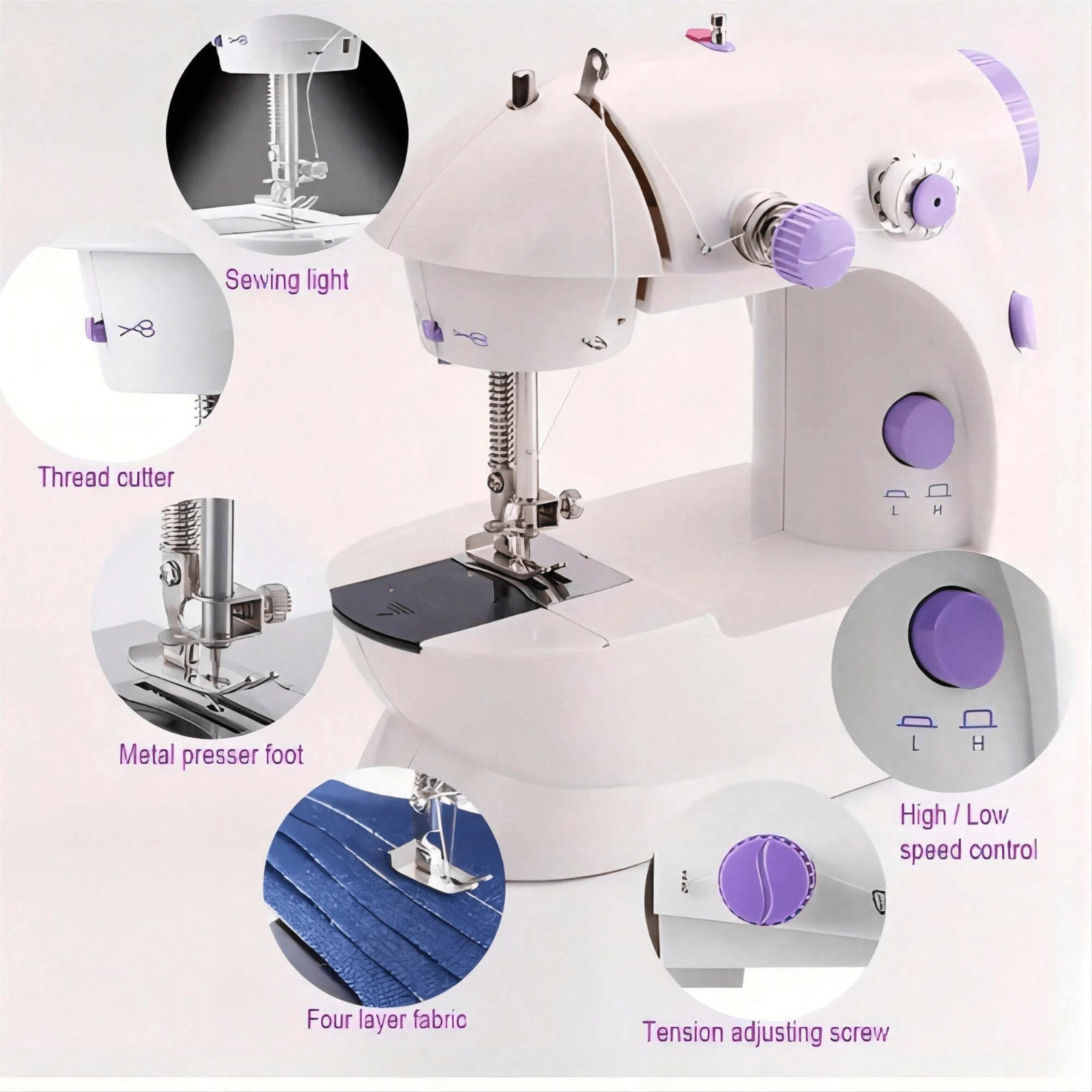 Sewing light

Thread cutter

L H

Metal presser foot

L H

High / Low speed control

Four layer fabric

Tension adjusting screw