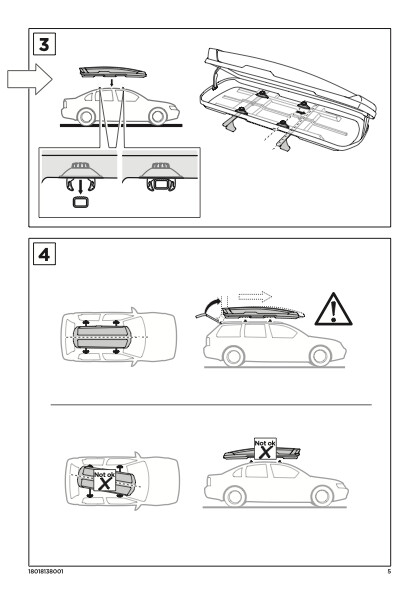 3

4

Not ok
X

Not ok
X

18018138001

5