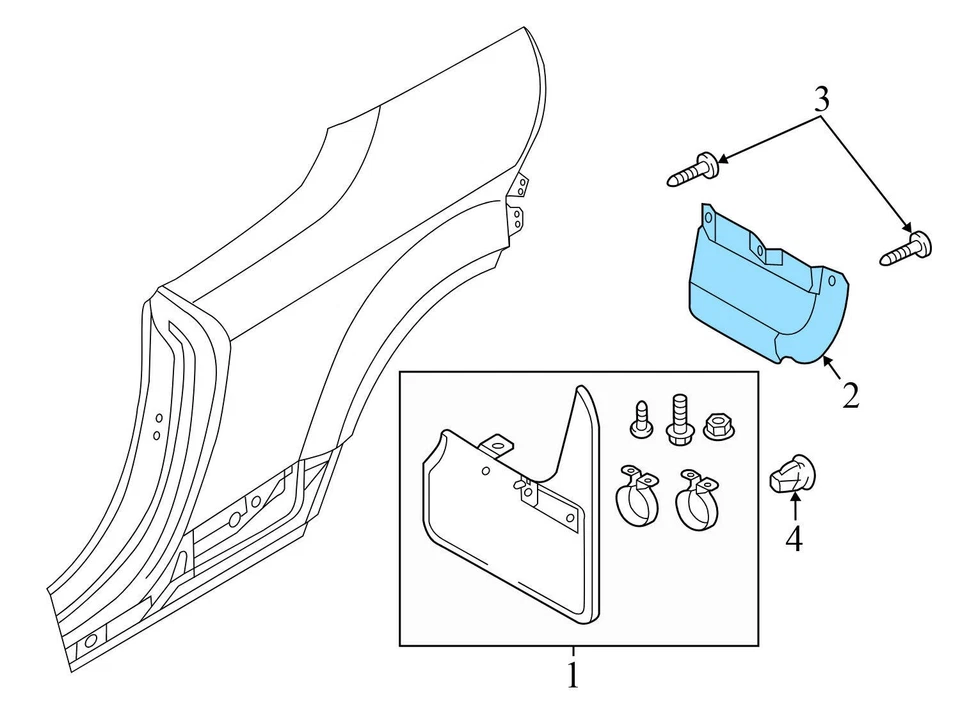 3
2
4
1