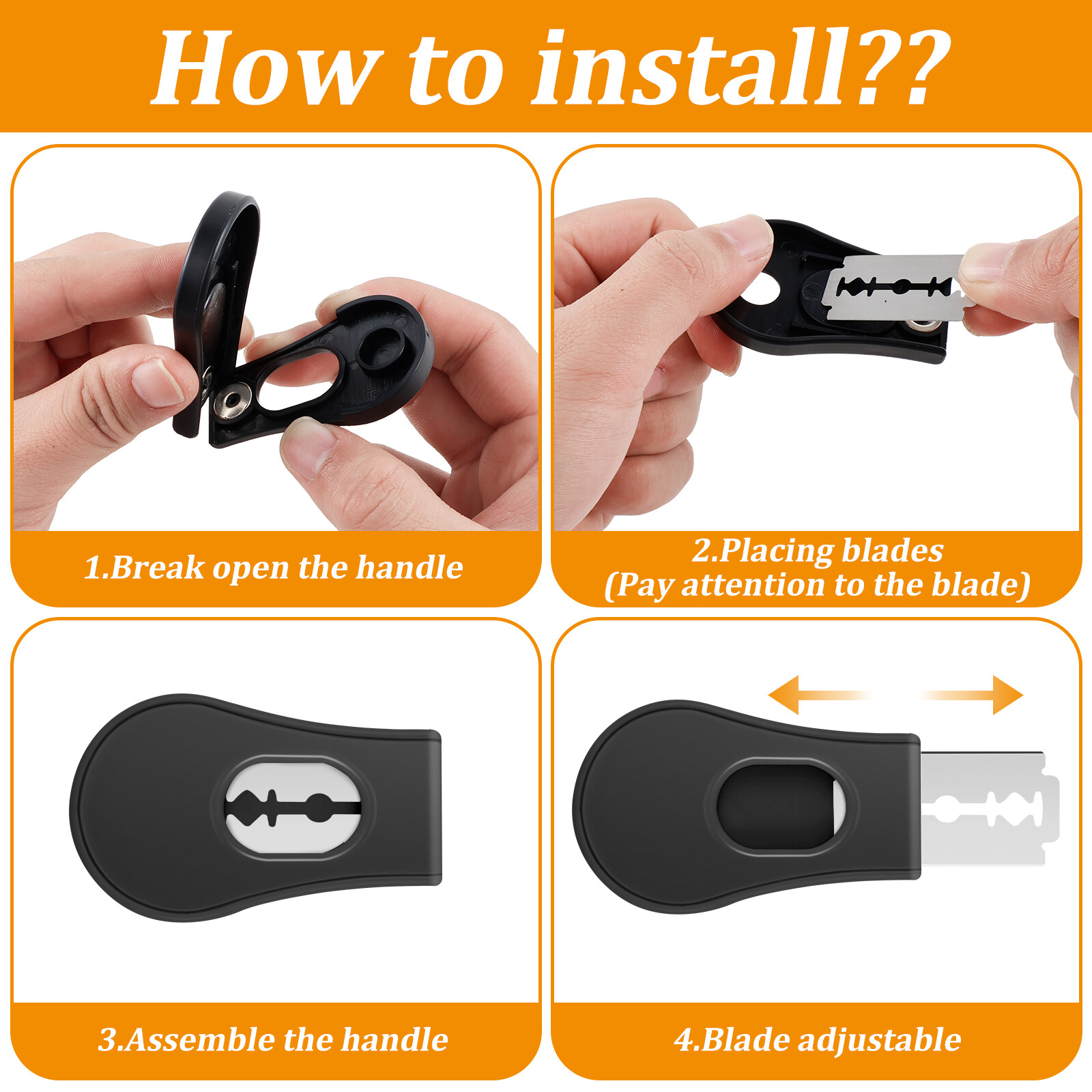 How to install??

1.Break open the handle

2.Placing blades
(Pay attention to the blade)

3.Assemble the handle

4.Blade adjustable