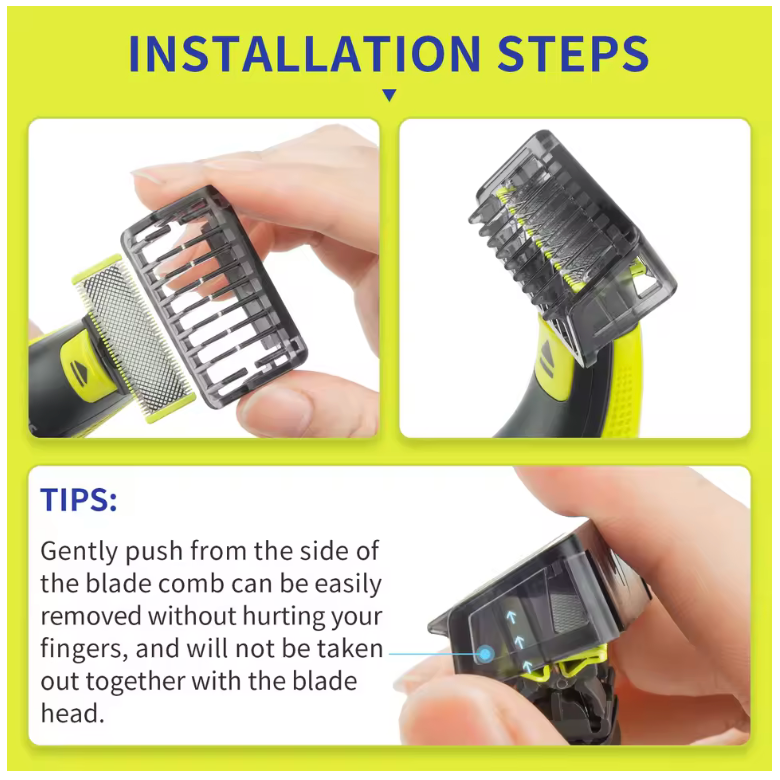 INSTALLATION STEPS

TIPS:

Gently push from the side of the blade comb can be easily removed without hurting your fingers, and will not be taken out together with the blade head.