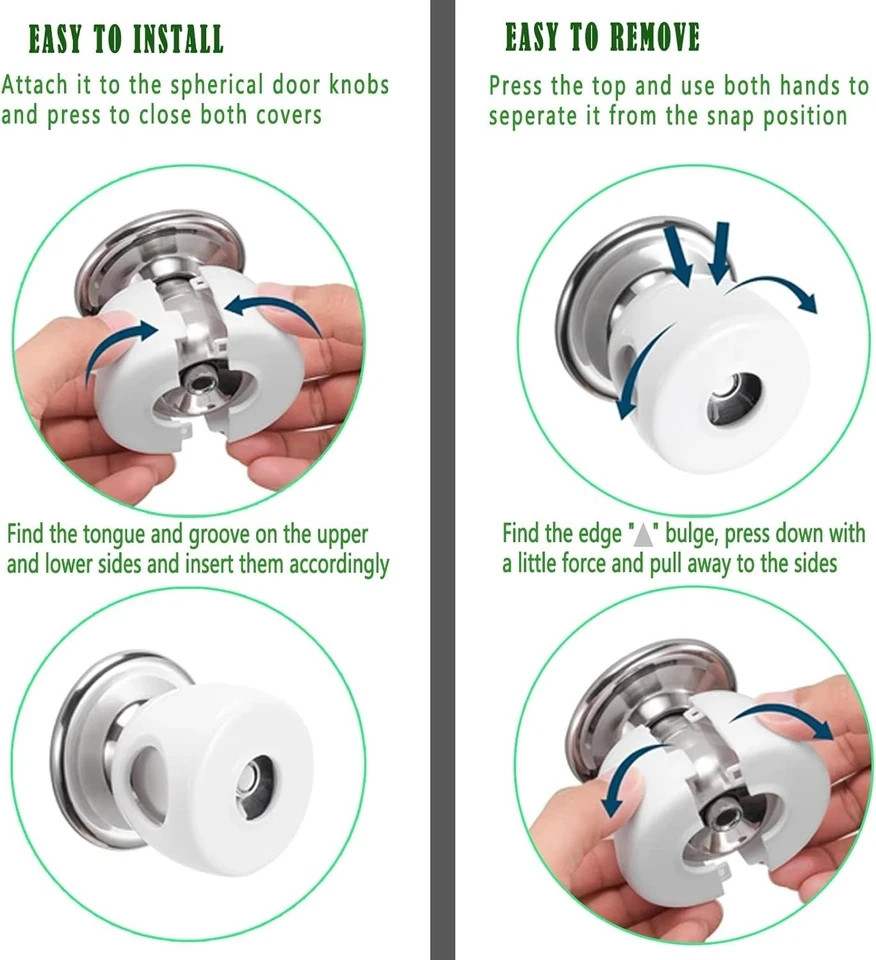 EASY TO INSTALL

Attach it to the spherical door knobs and press to close both covers

Find the tongue and groove on the upper and lower sides and insert them accordingly

EASY TO REMOVE

Press the top and use both hands to seperate it from the snap position

Find the edge "▲" bulge, press down with a little force and pull away to the sides