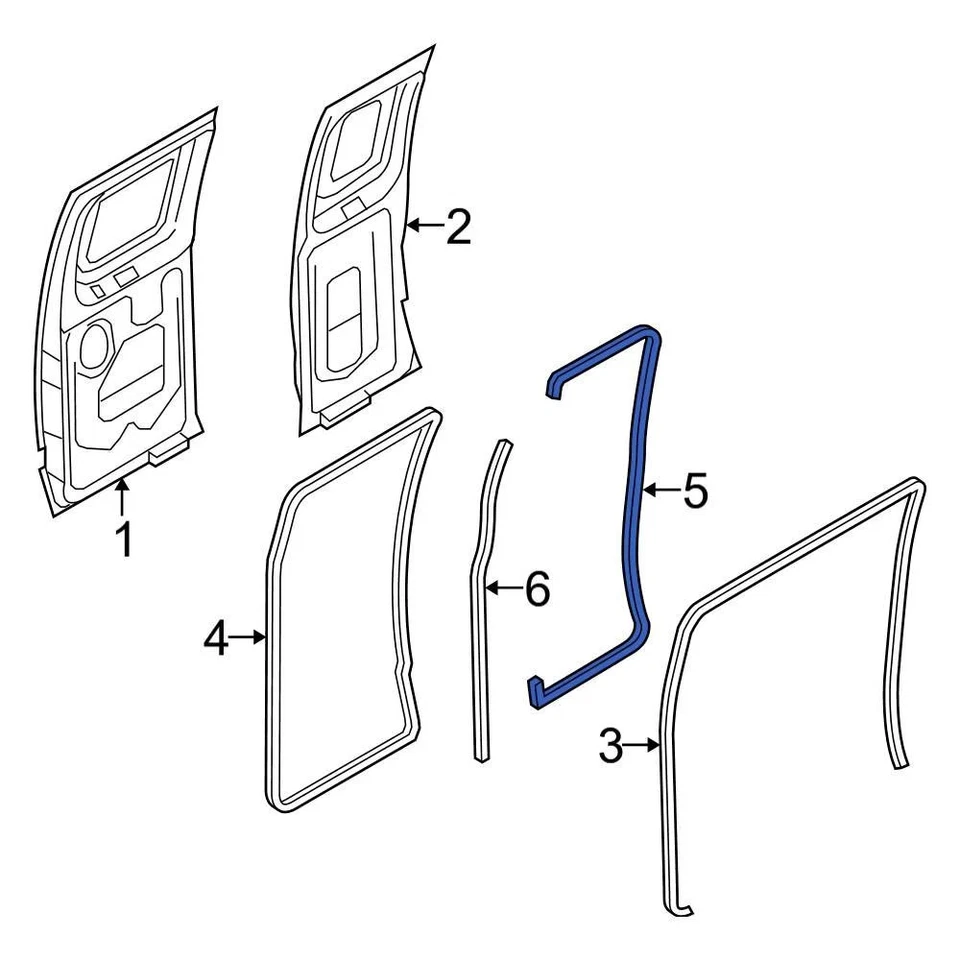 2
1
5
6
4
3