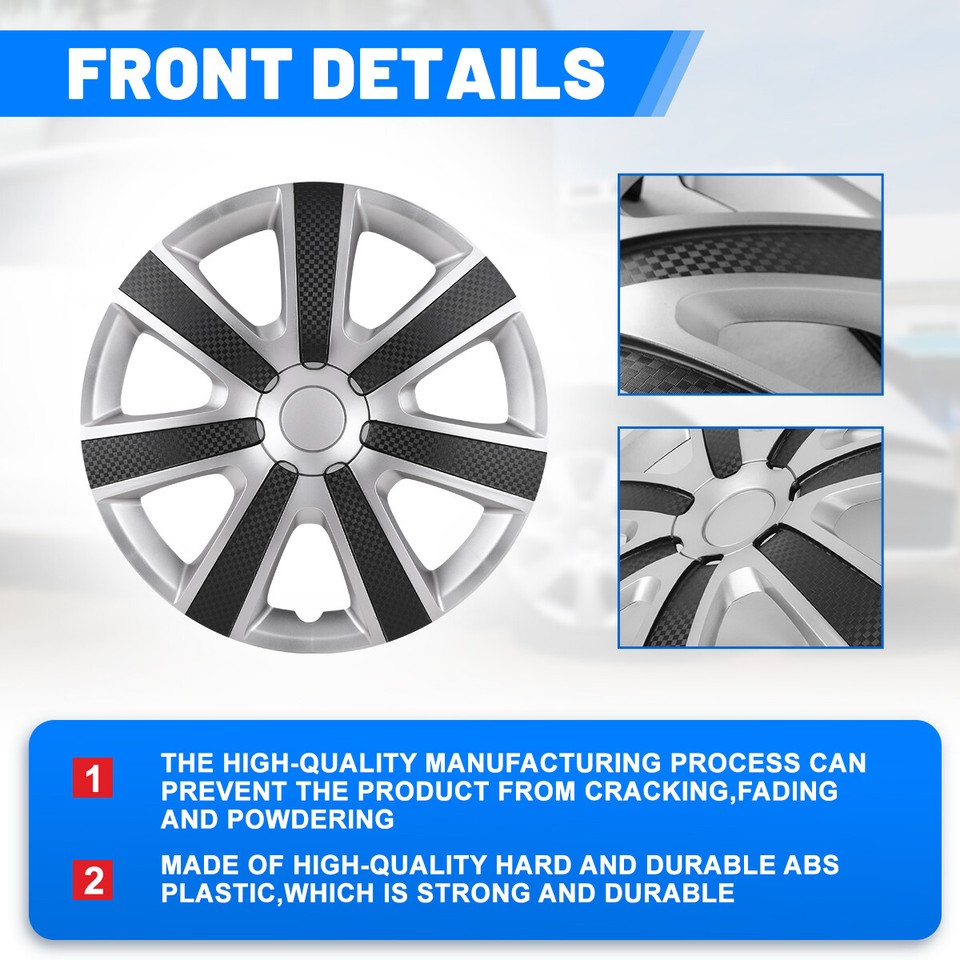 FRONT DETAILS

1 THE HIGH-QUALITY MANUFACTURING PROCESS CAN PREVENT THE PRODUCT FROM CRACKING,FADING AND POWDERING

2 MADE OF HIGH-QUALITY HARD AND DURABLE ABS PLASTIC,WHICH IS STRONG AND DURABLE