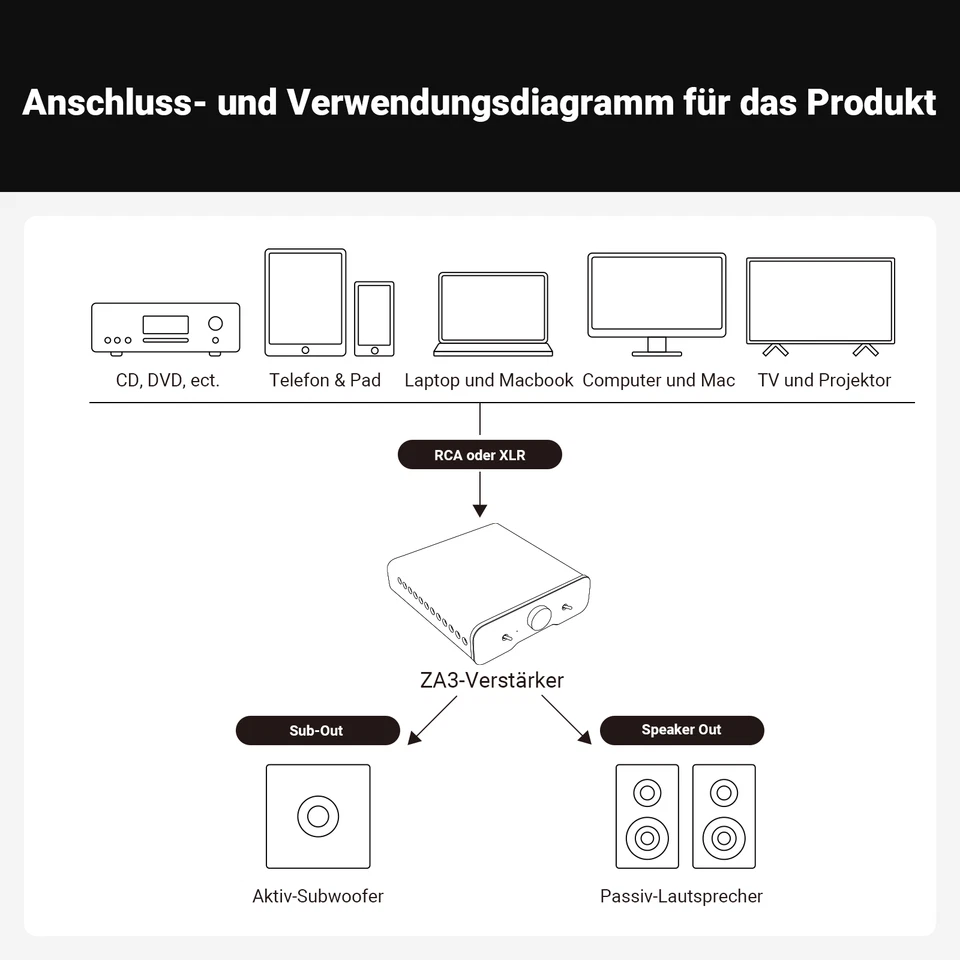 Anschluss- und Verwendungsdiagramm für das Produkt

CD, DVD, ect.

Telefon & Pad

Laptop und Macbook

Computer und Mac

TV und Projektor

RCA oder XLR

ZA3-Verstärker

Sub-Out

Speaker Out

Aktiv-Subwoofer

Passiv-Lautsprecher