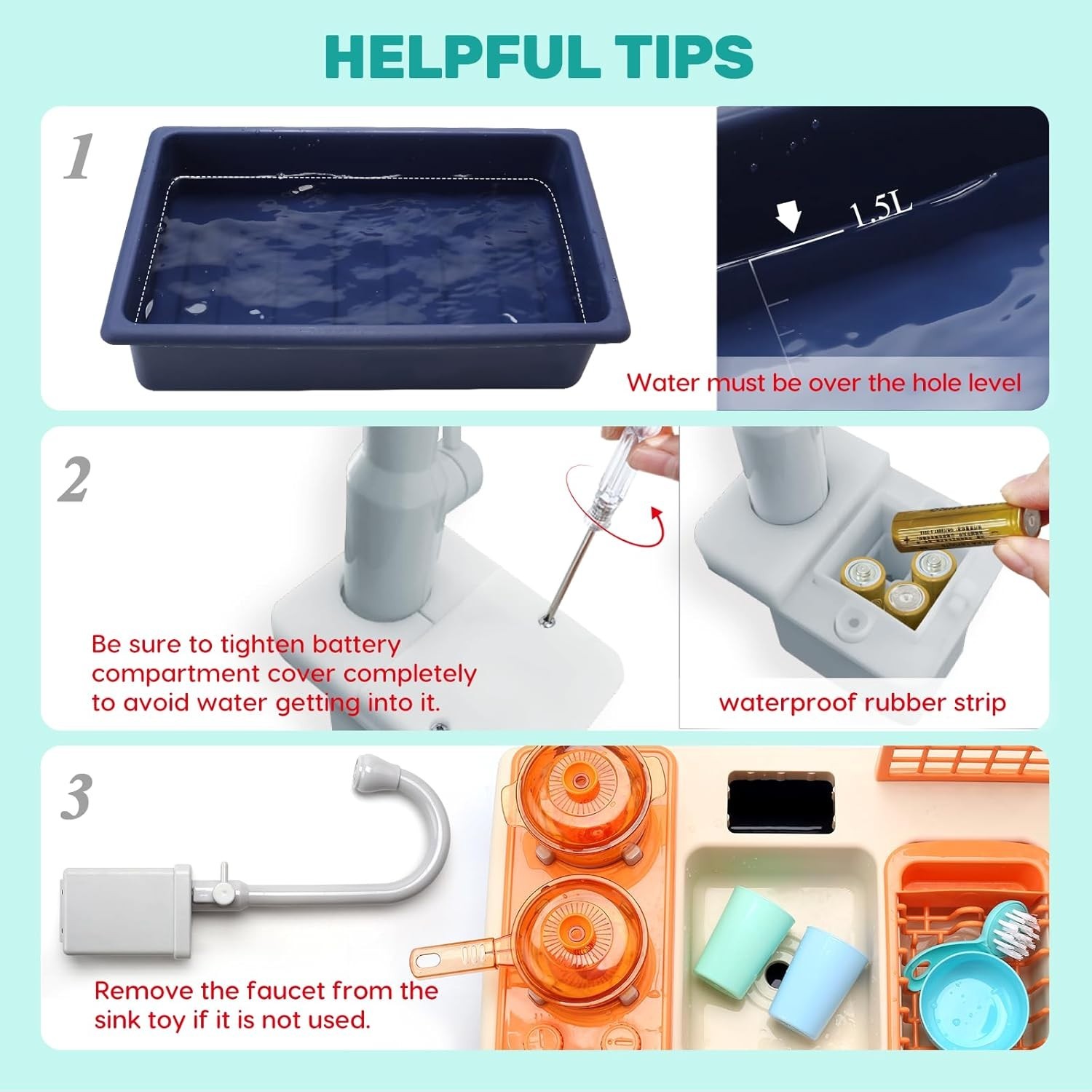 HELPFUL TIPS

1

1.5L

Water must be over the hole level

2

Be sure to tighten battery compartment cover completely to avoid water getting into it.

waterproof rubber strip

3

Remove the faucet from the sink toy if it is not used.