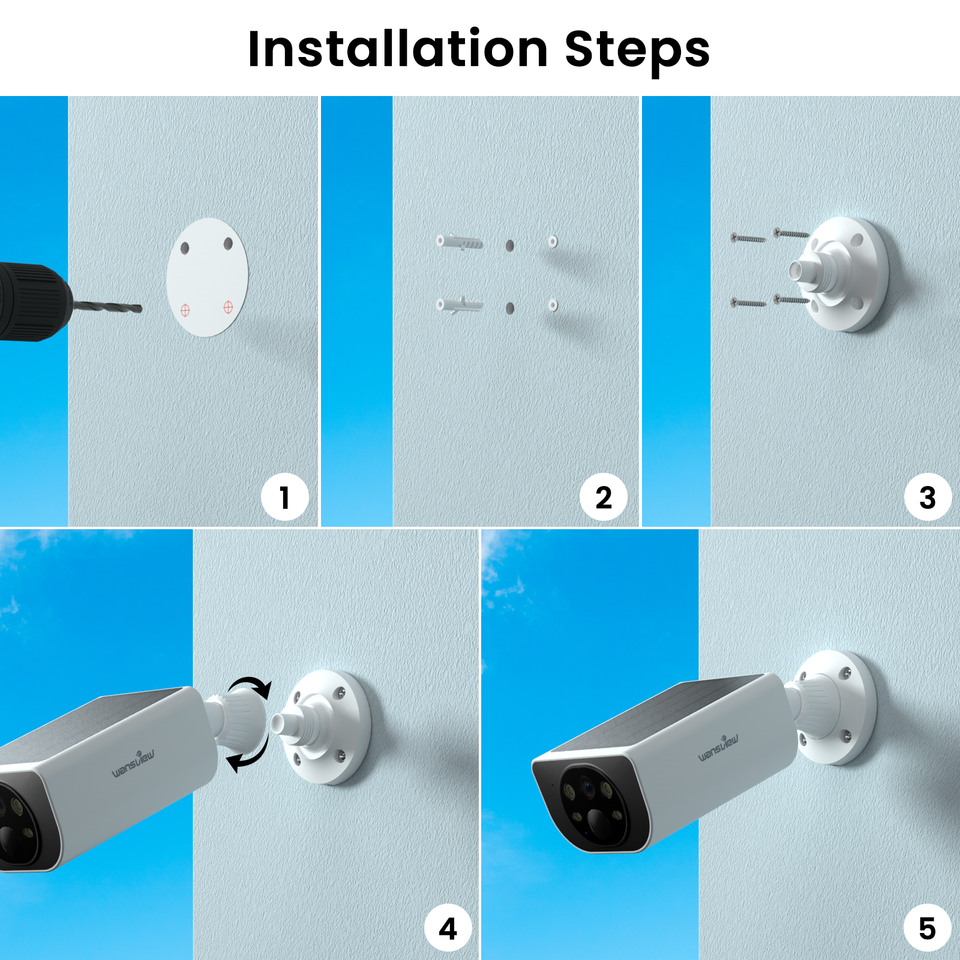 Installation Steps

1

2

3

wansview

4

wansview

5