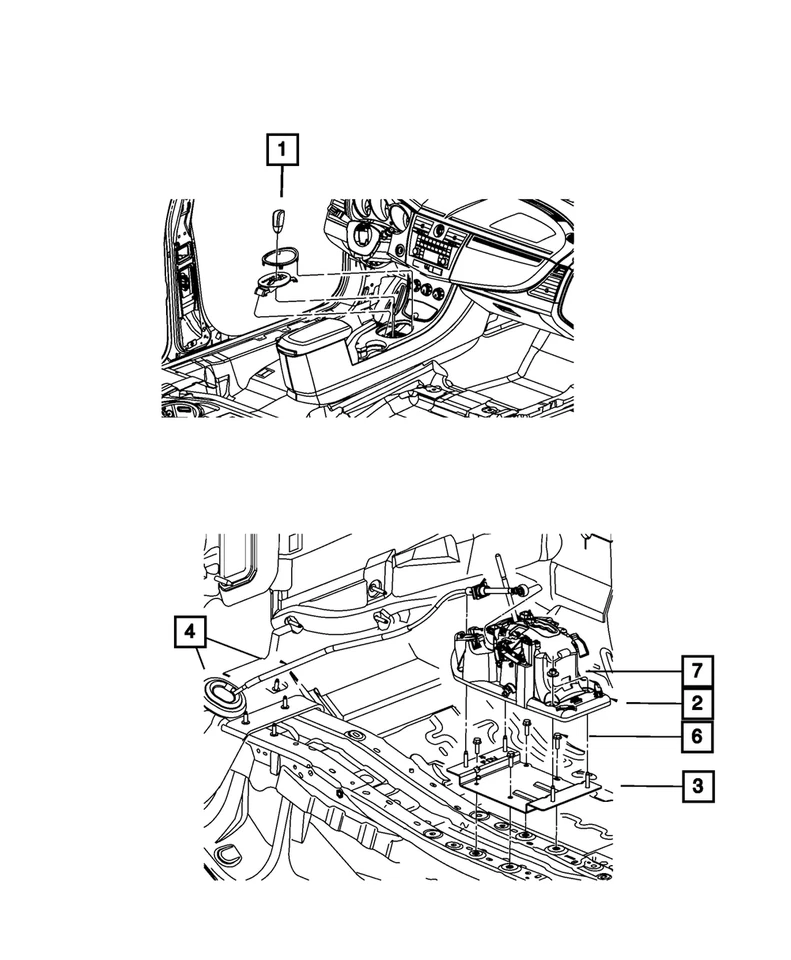 1

4

7

2

6

3