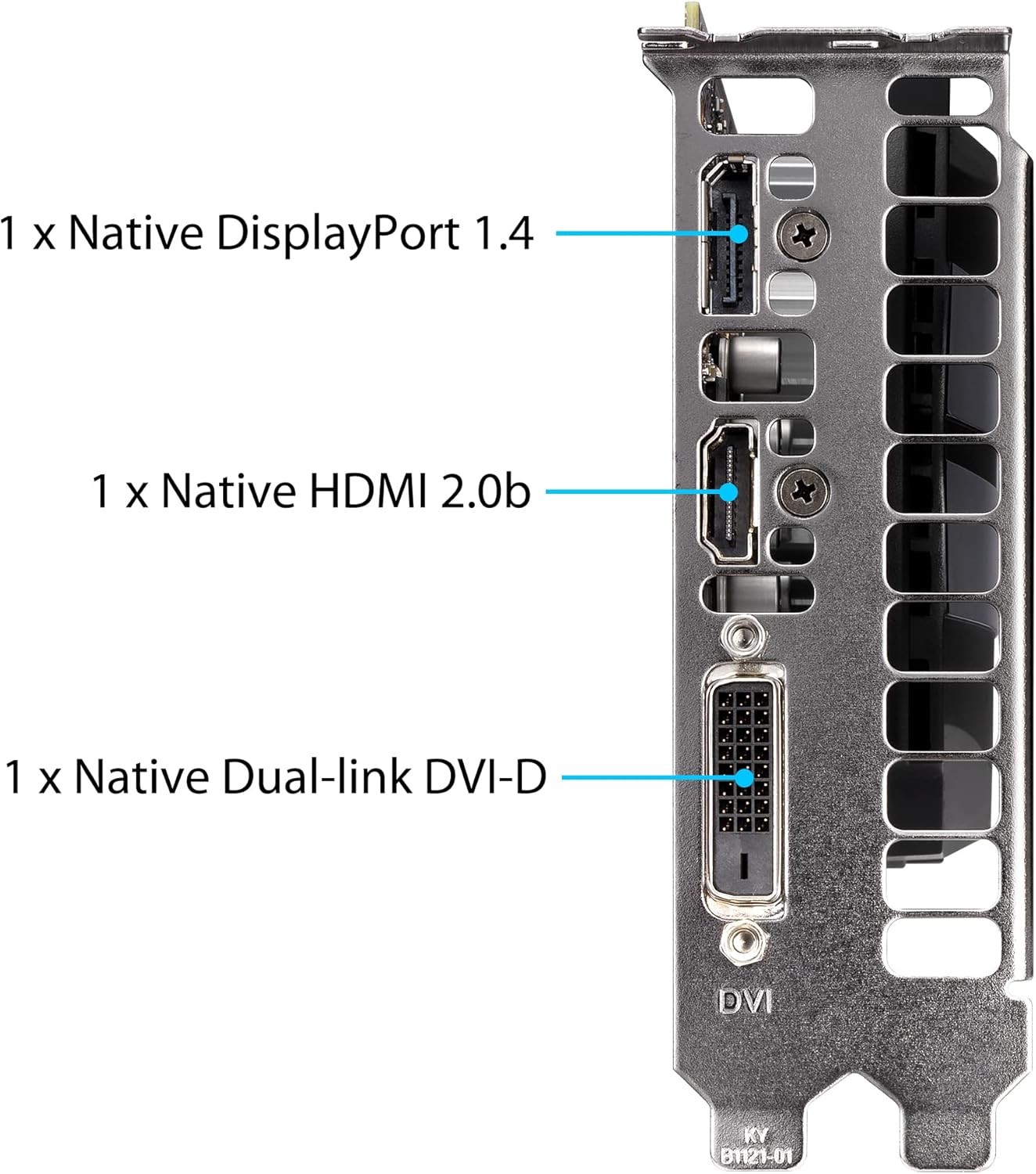 1 x Native DisplayPort 1.4

1 x Native HDMI 2.0b

1 x Native Dual-link DVI-D

DVI

KY
B1121-01