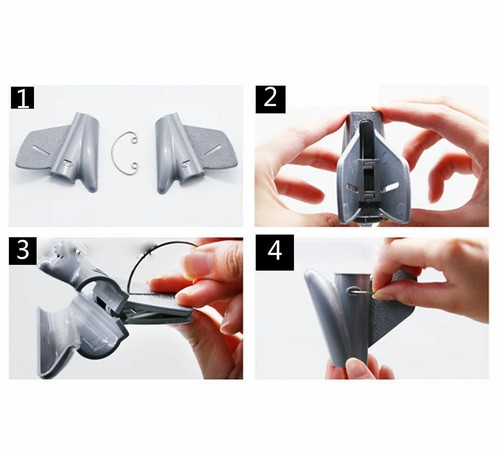 1

2

3

4