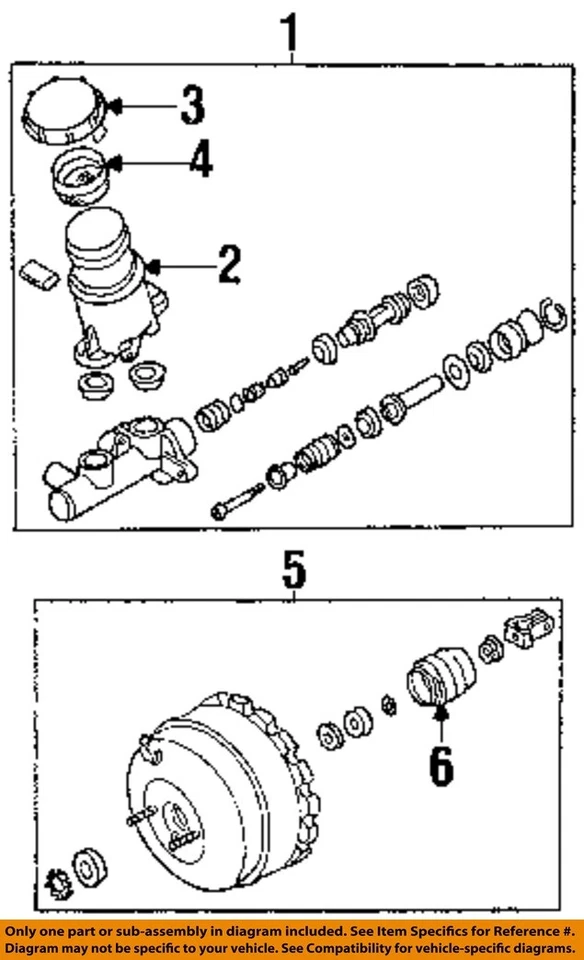 1
3
4
2
5
6
Only one part or sub-assembly in diagram included. See Item Specifics for Reference #. Diagram may not be specific to your vehicle. See Compatibility for vehicle-specific diagrams.