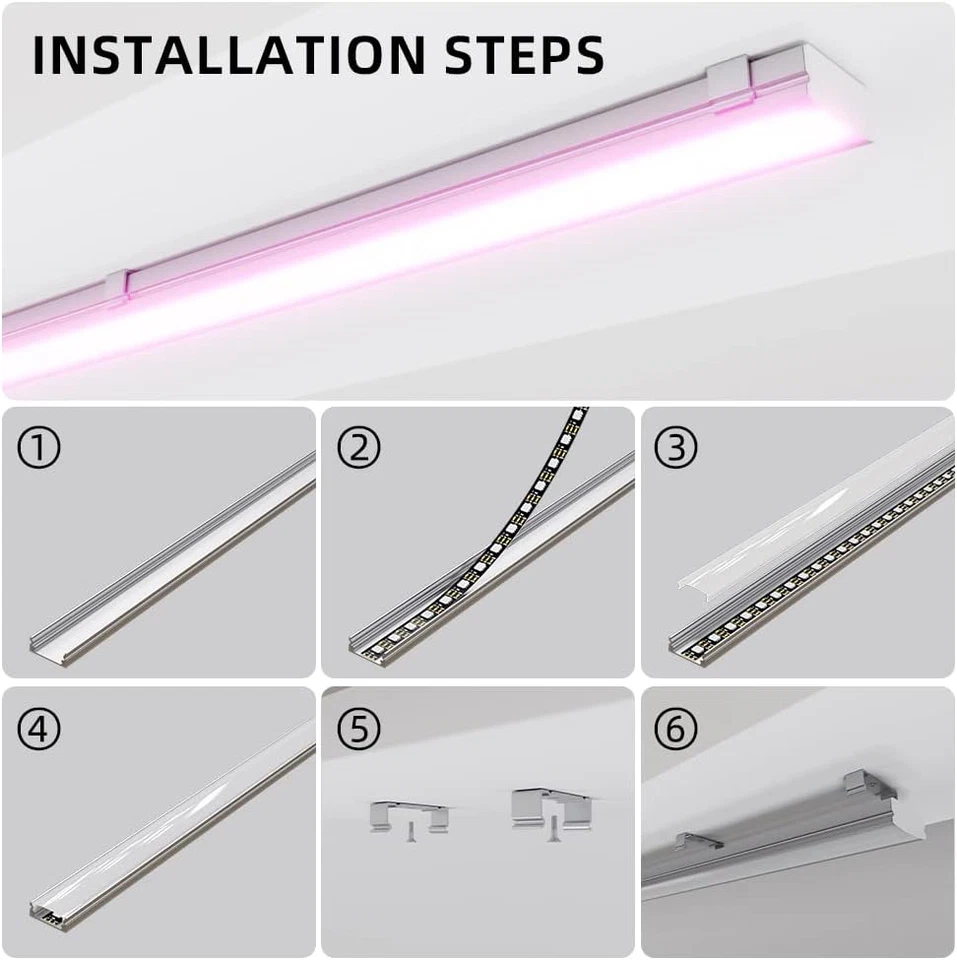 INSTALLATION STEPS

①

②

③

④

⑤

⑥