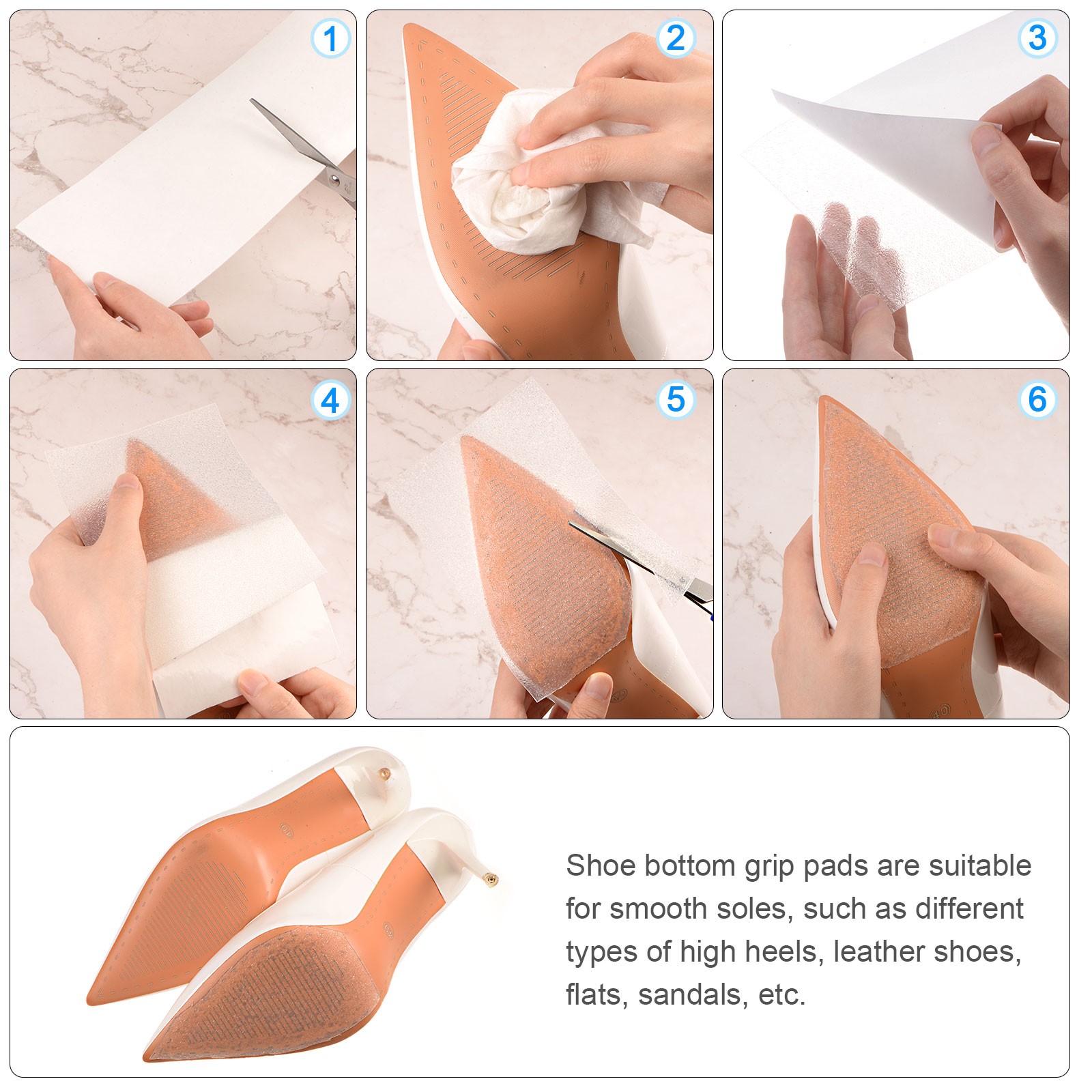 1

2

3

4

5

6

Shoe bottom grip pads are suitable for smooth soles, such as different types of high heels, leather shoes, flats, sandals, etc.