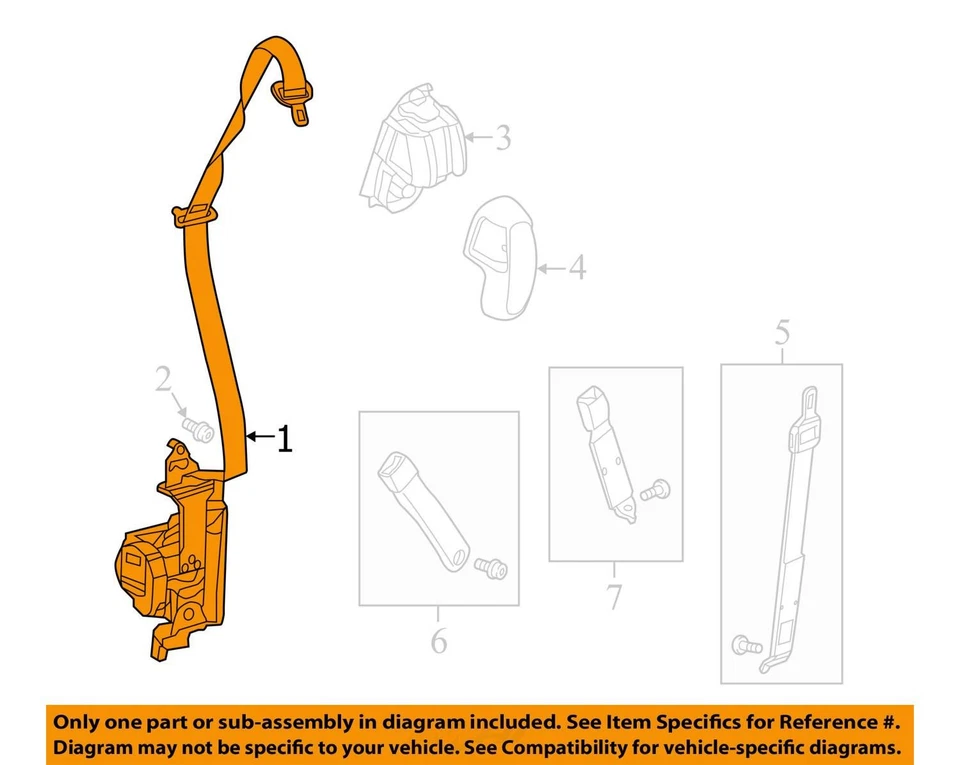 3
4
5
2
1
6
7

Only one part or sub-assembly in diagram included. See Item Specifics for Reference #.
Diagram may not be specific to your vehicle. See Compatibility for vehicle-specific diagrams.