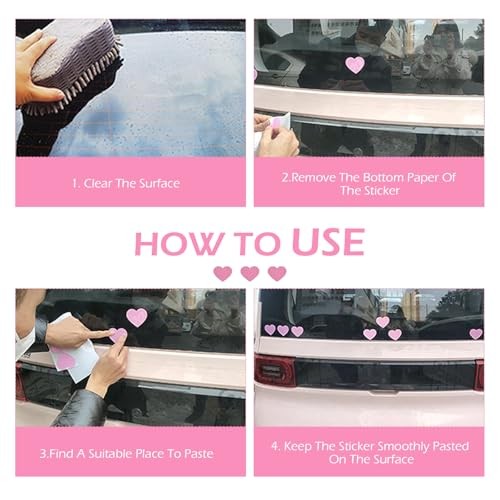 1. Clear The Surface

2.Remove The Bottom Paper Of The Sticker

HOW TO USE

3.Find A Suitable Place To Paste

4. Keep The Sticker Smoothly Pasted On The Surface