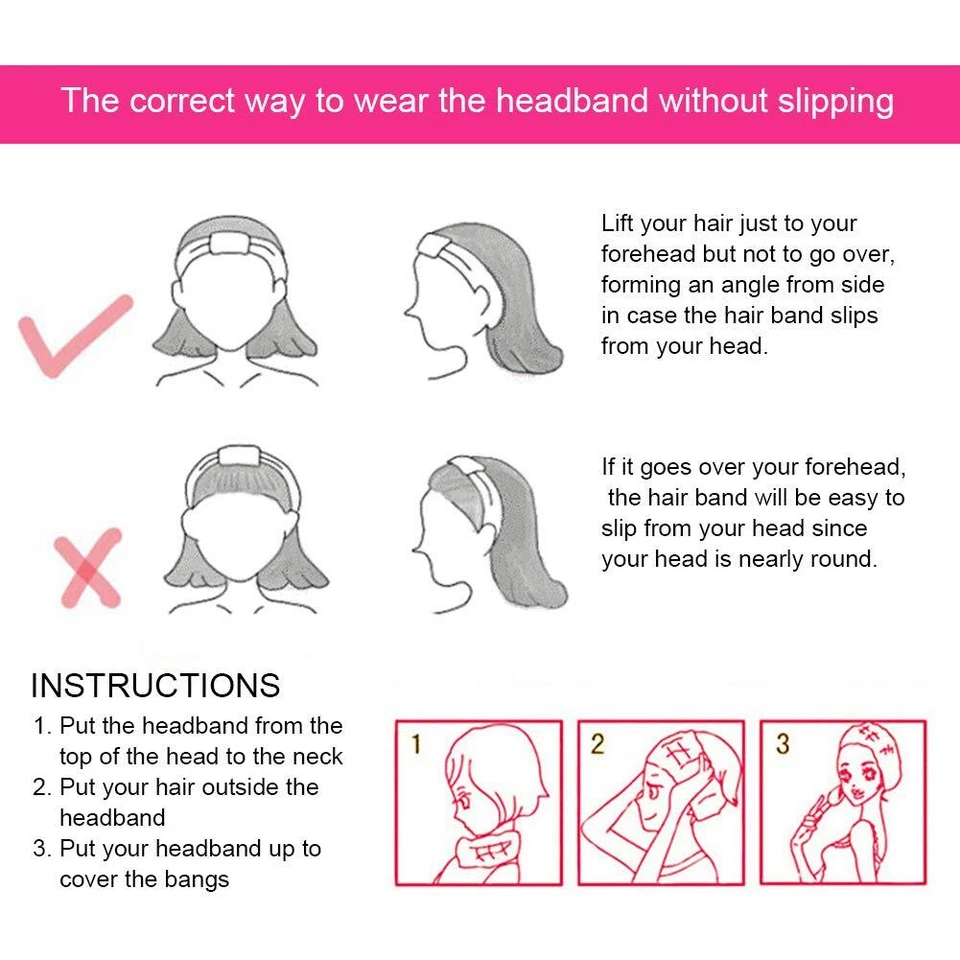 The correct way to wear the headband without slipping

Lift your hair just to your forehead but not to go over, forming an angle from side in case the hair band slips from your head.

If it goes over your forehead, the hair band will be easy to slip from your head since your head is nearly round.

INSTRUCTIONS
1. Put the headband from the top of the head to the neck
2. Put your hair outside the headband
3. Put your headband up to cover the bangs

1

2

3