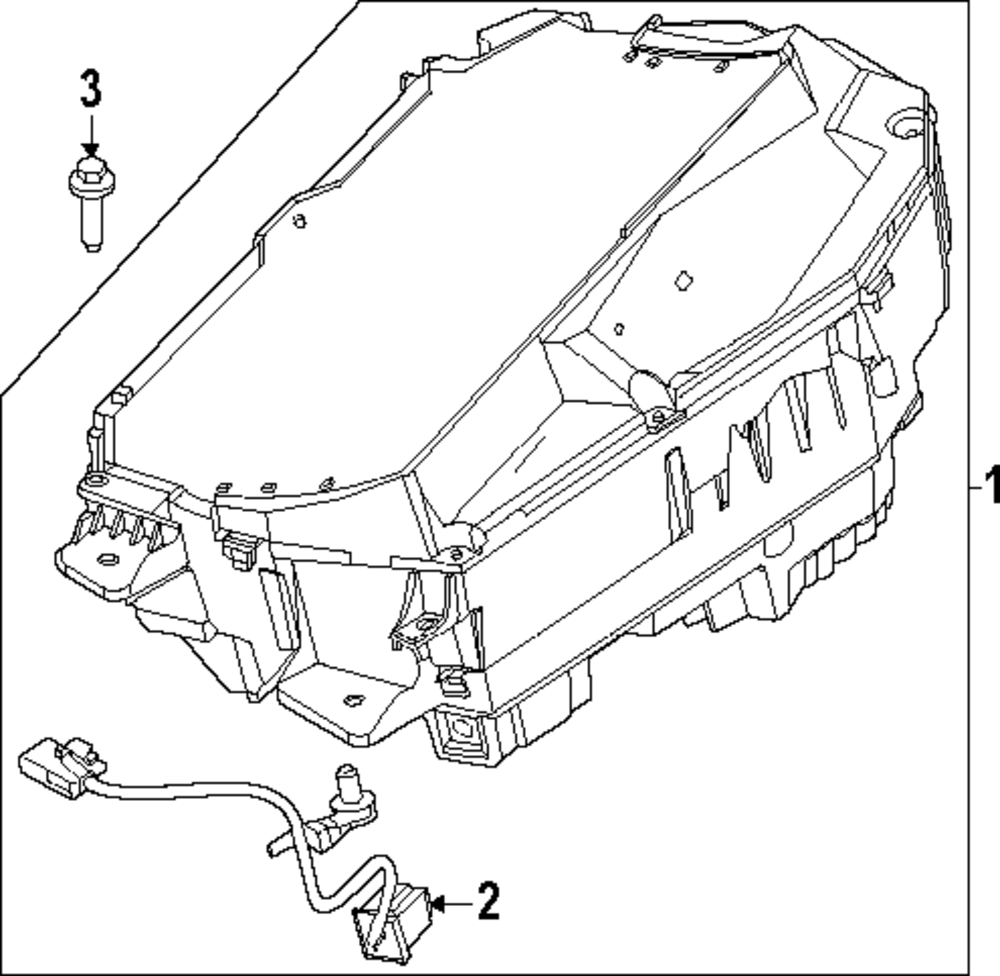 3
1
2